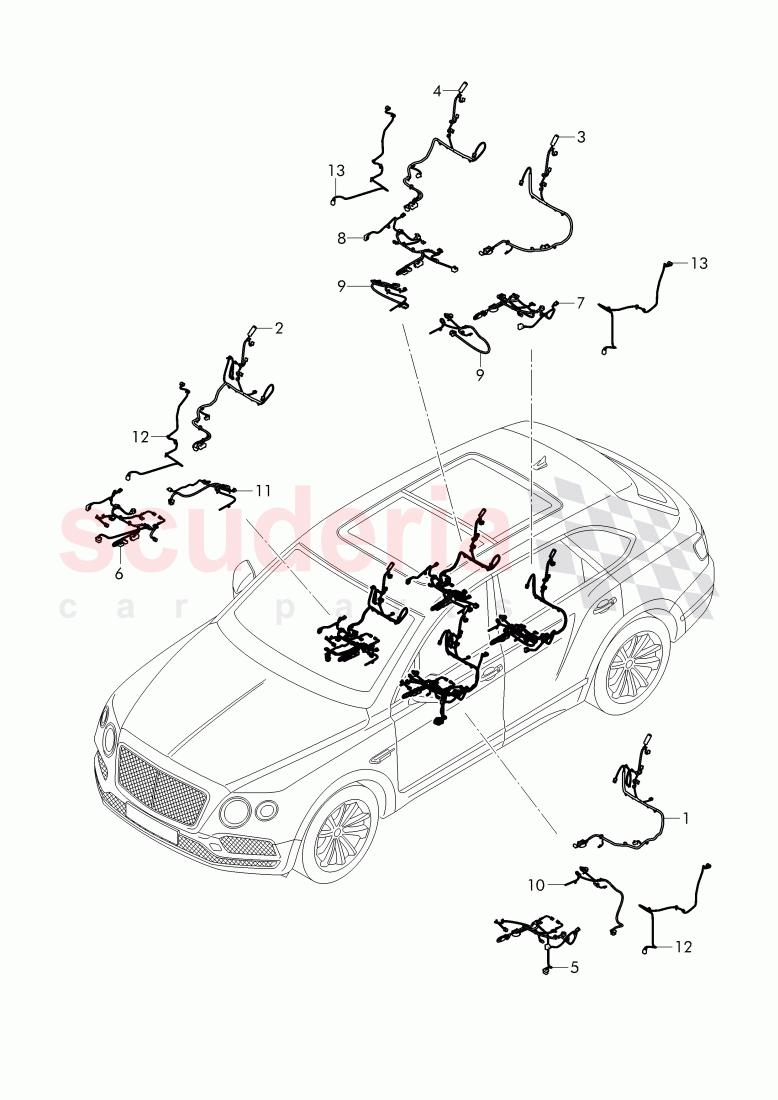 4
3
13
8
13
9
7
9
2
12
11
scuderia
car parts
6
1
10
12
5