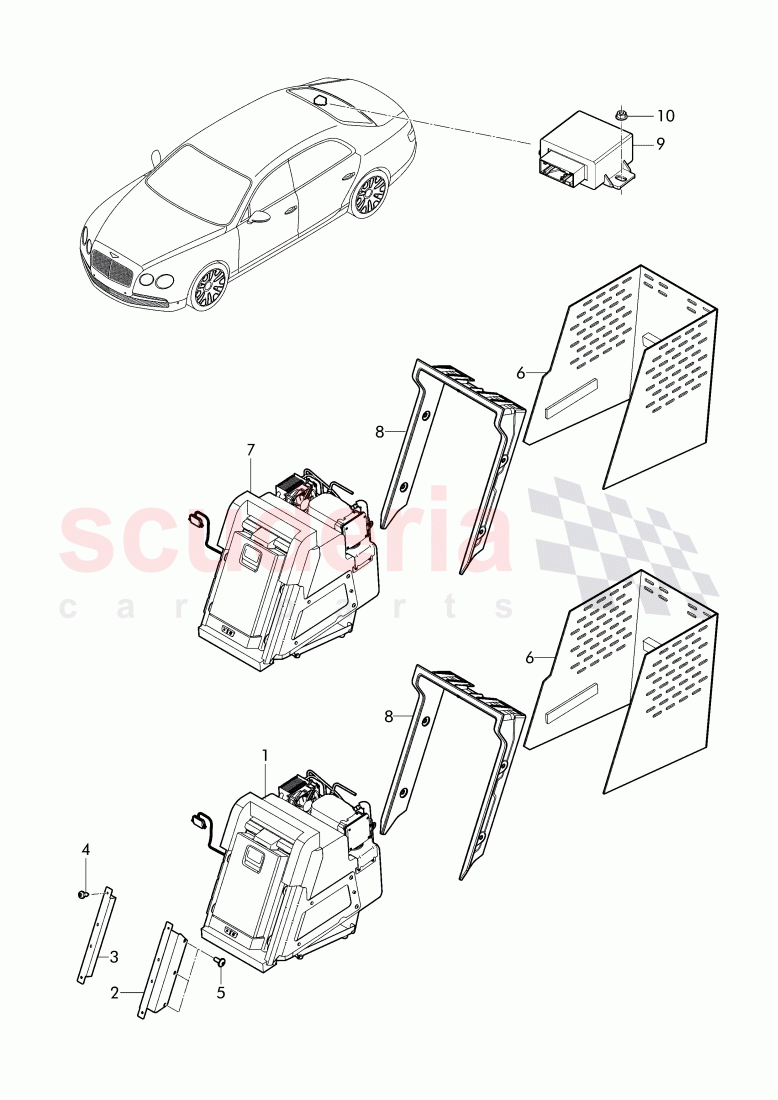 10
9
6
8
7
scuderia
car parts
6
8
1
4
3
2
5