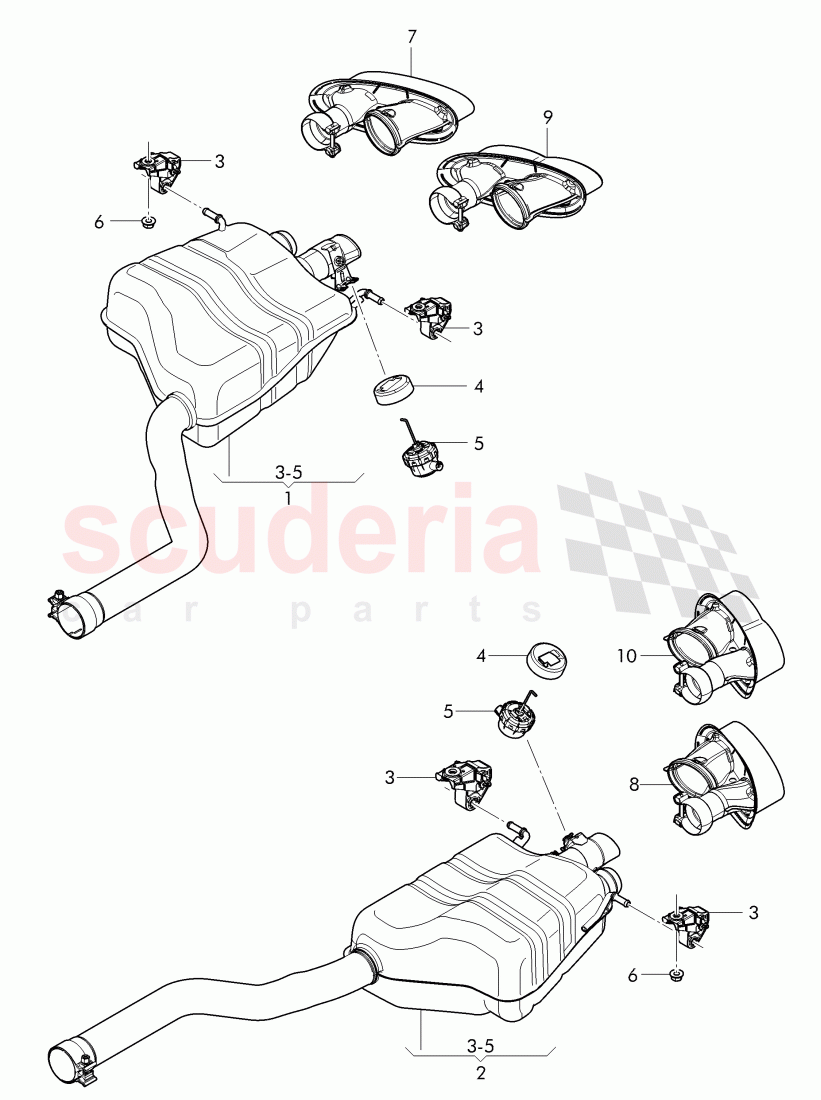 7
9
3
6
3
4
5
3-5
1
scuderia
car parts
4
10
5
3
8
3
6
3-5
2