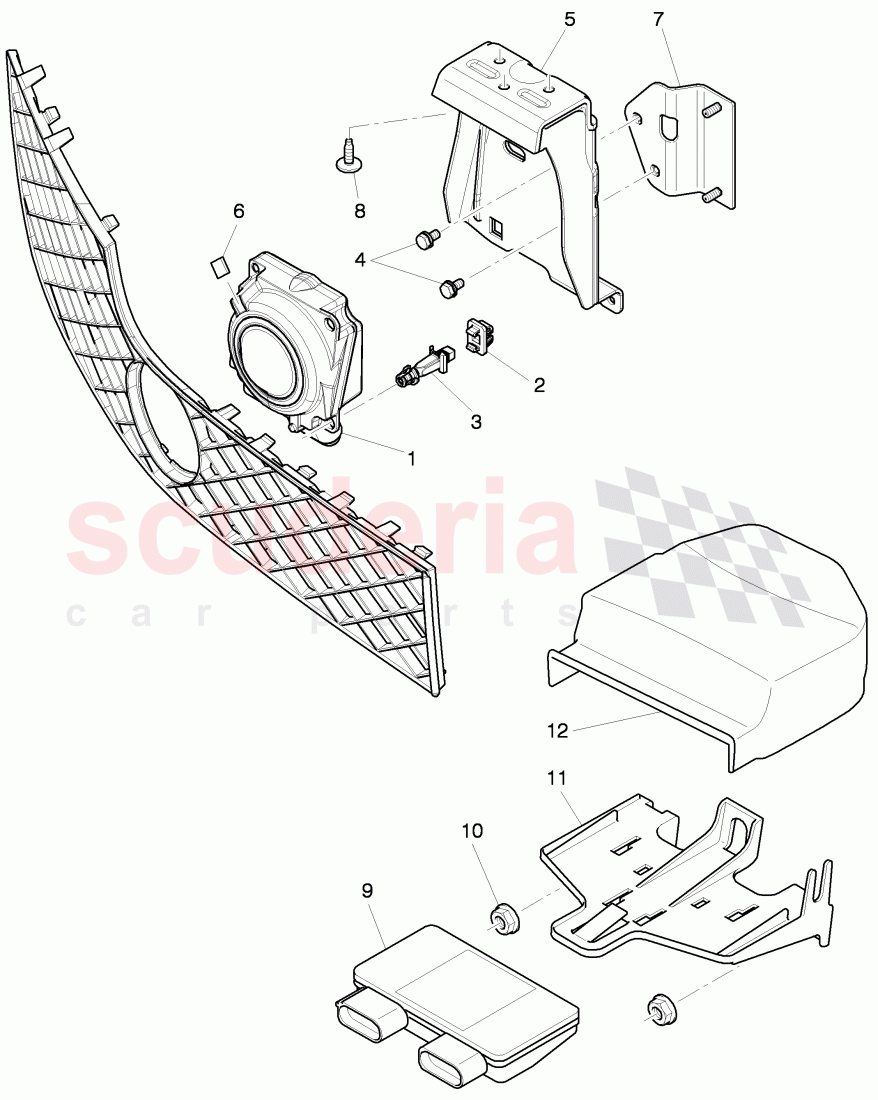 5
7
8
6
4
2
3
1
scuderia
car parts
12
11
10
9