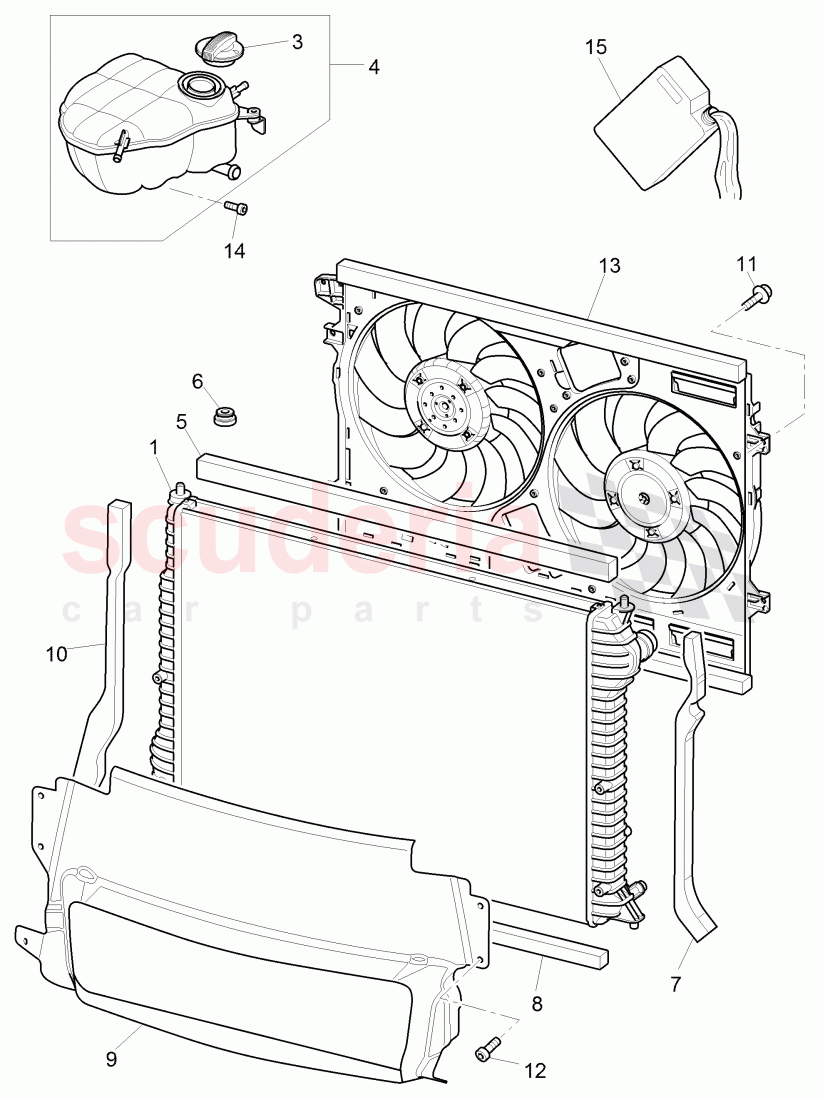 3
4
15
14
13
11
6
5
1
scuderia
car parts
10
7
8
9
12