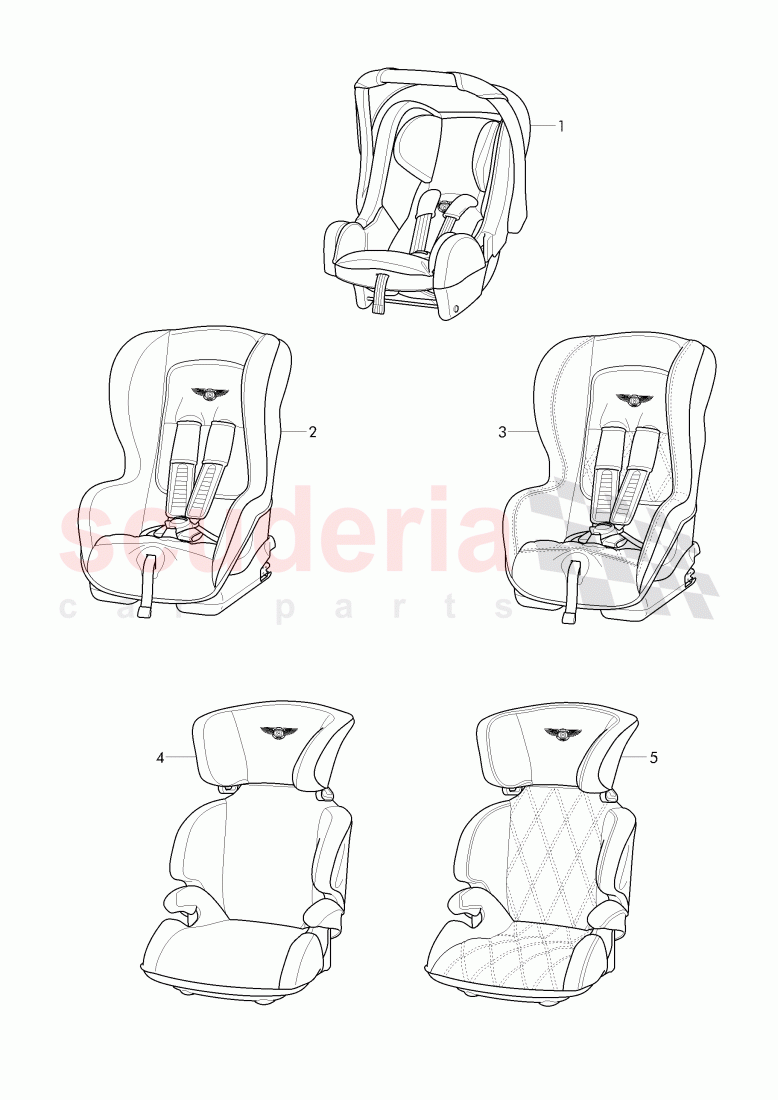 1

2

3

scuderia
car parts

4

5