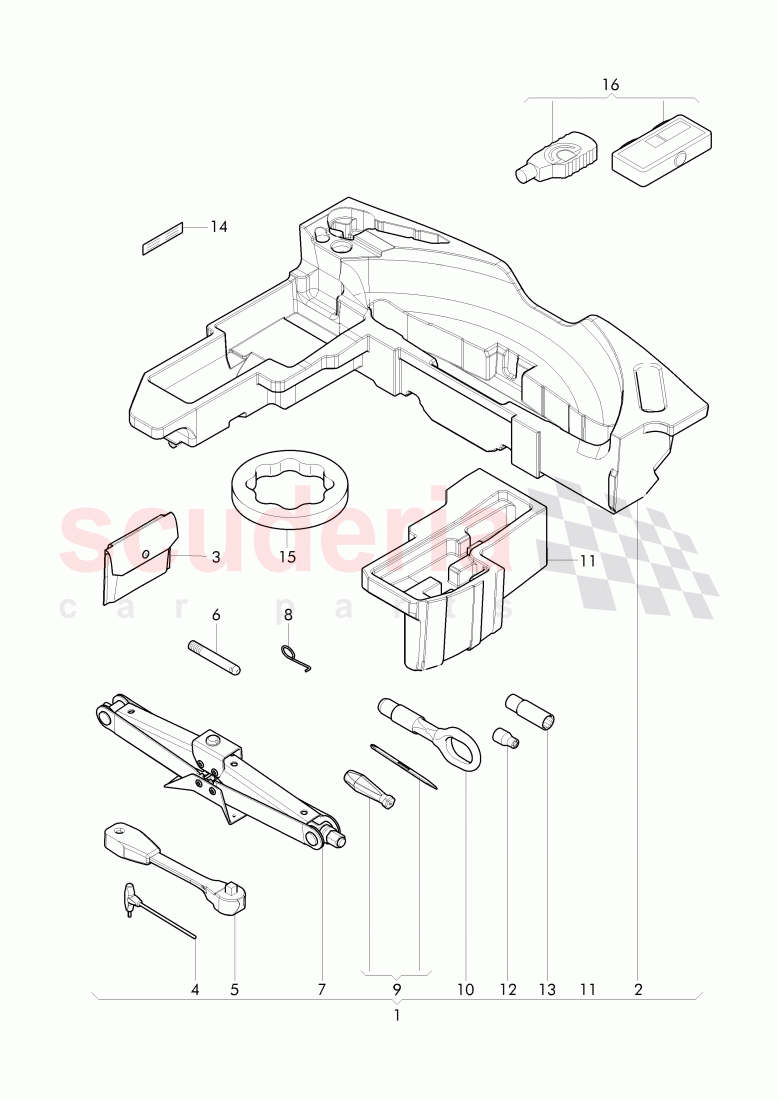 16

14

scuderia
car parts

3

15

11

6

8

4 5 7 9 10 12 13 11 2

1