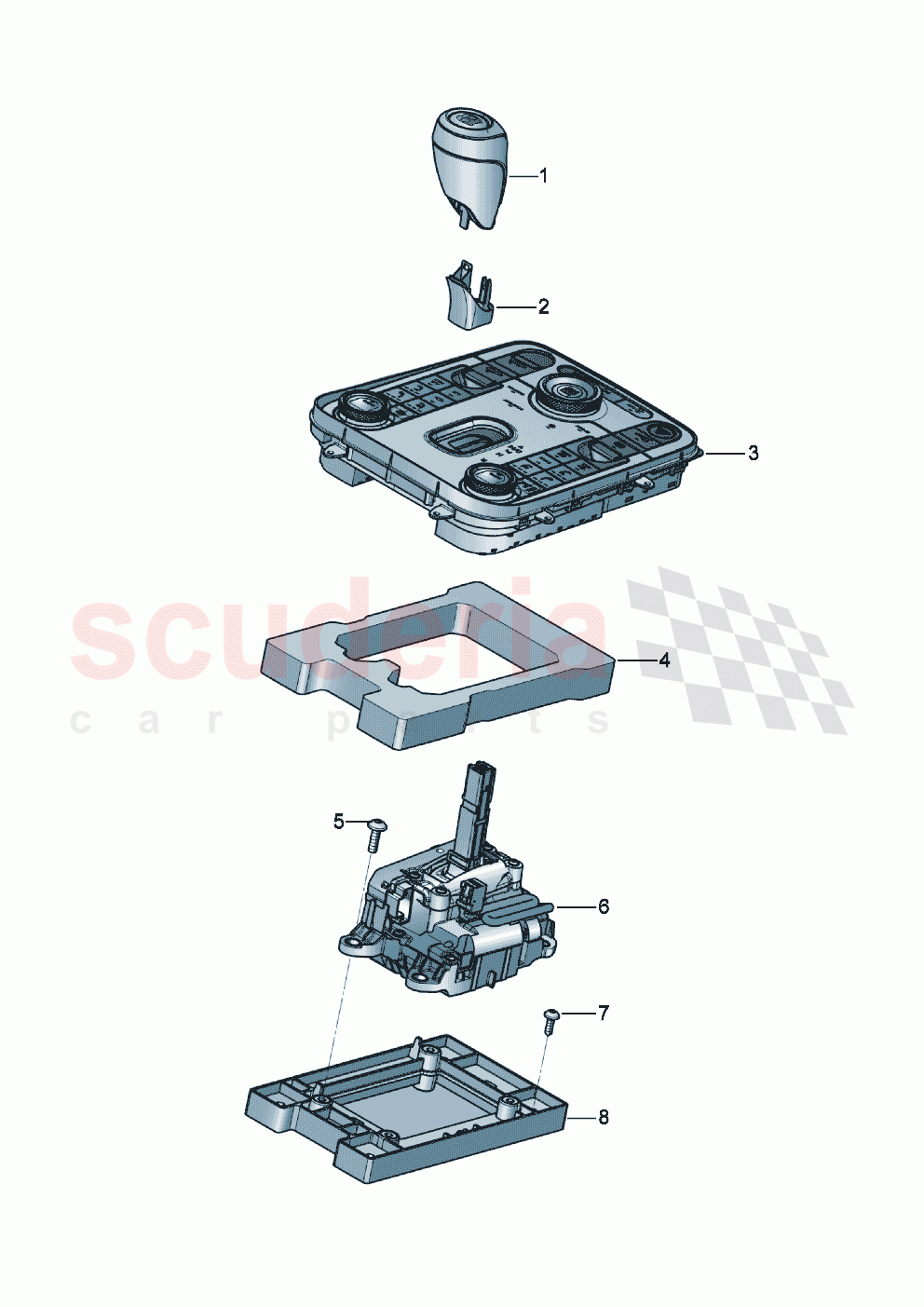 1
2
3
scuderia
car parts
4
5
6
7
8