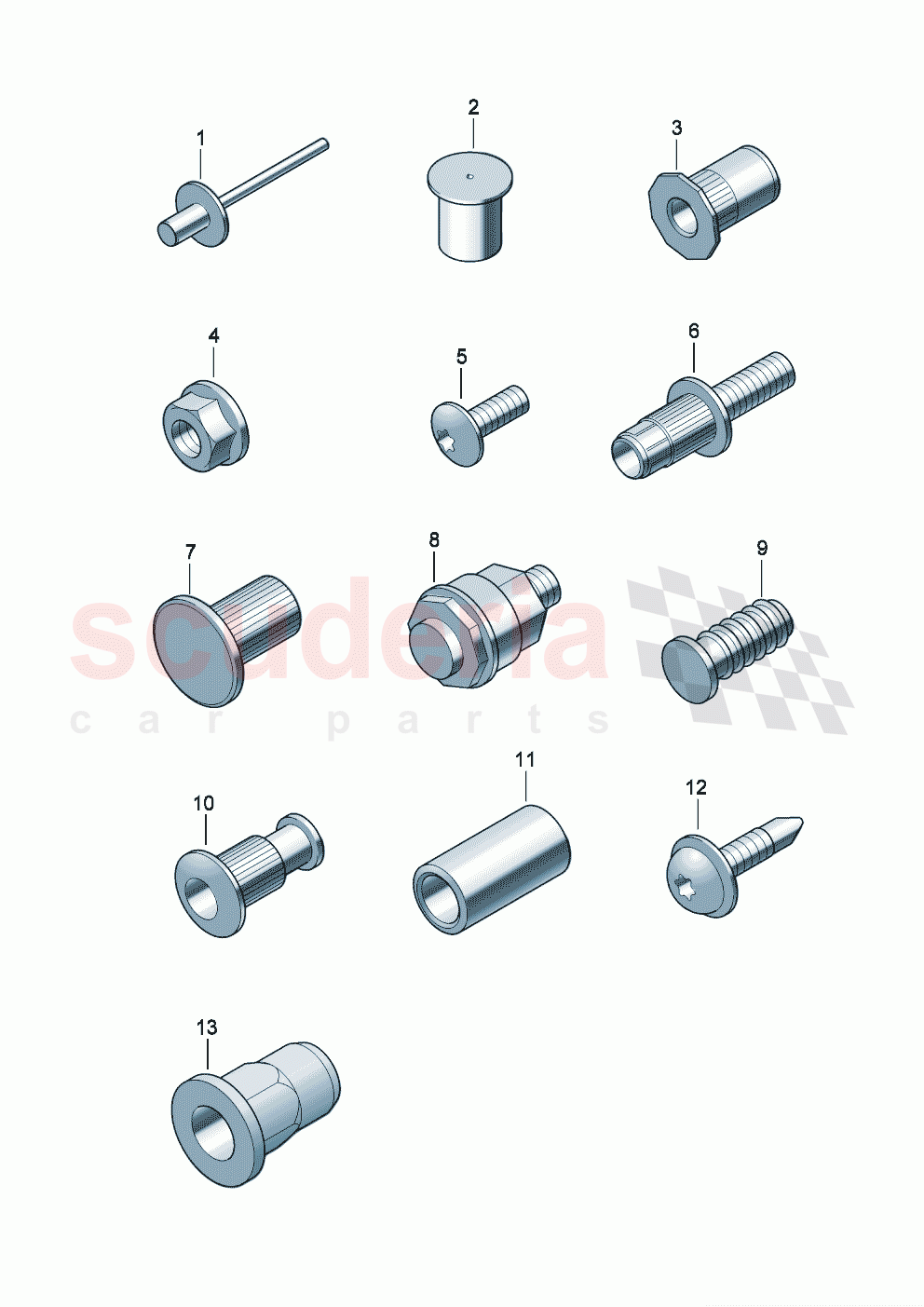 1
2
3
4
5
6
7
8
9
scuderia
car parts
10
11
12
13