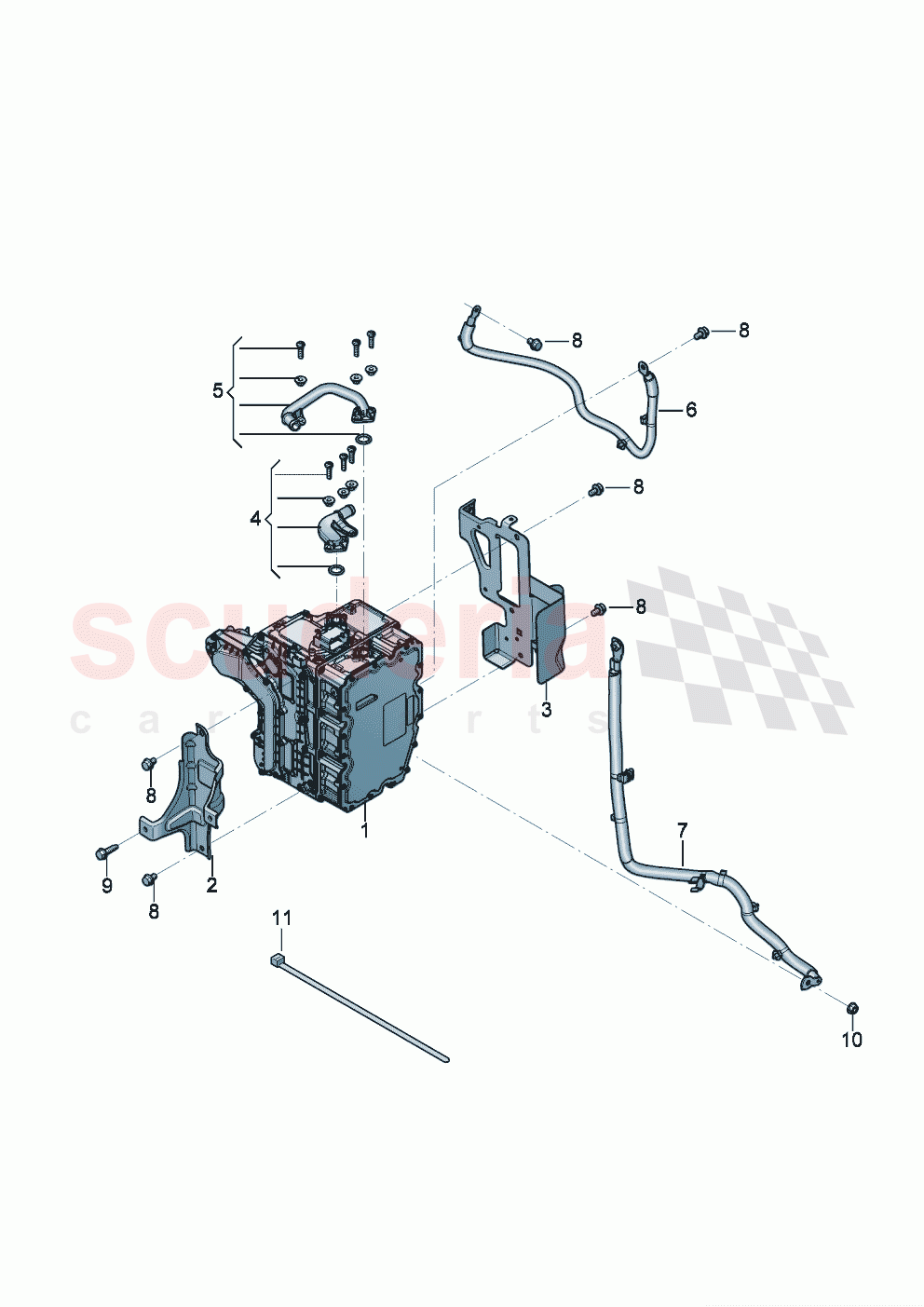 8
8
5
6
8
4
8
scuderia
car parts
3
8
1
7
9
2
8
11
10