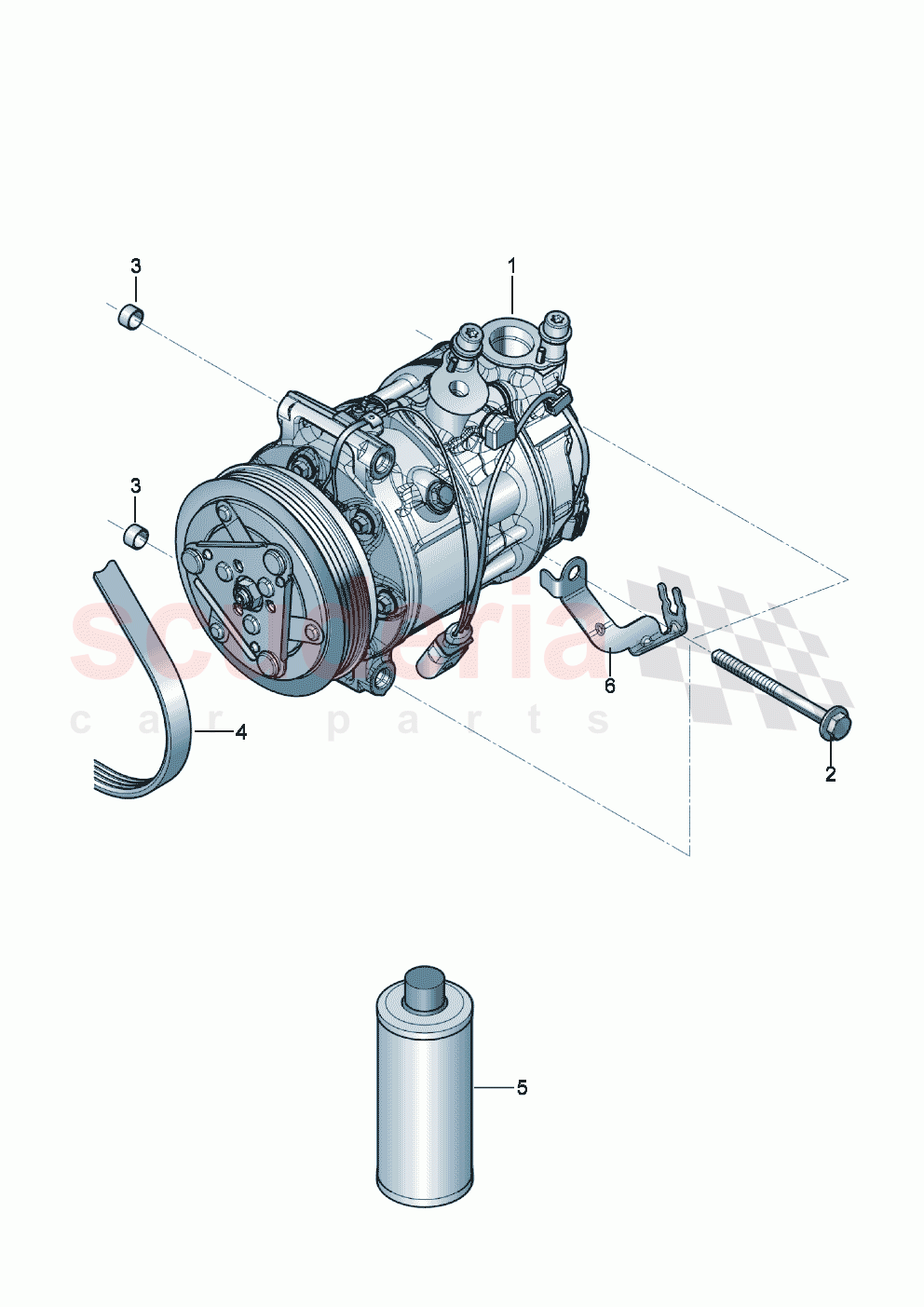 3
1
3
scuderia
car parts
6
4
2
5