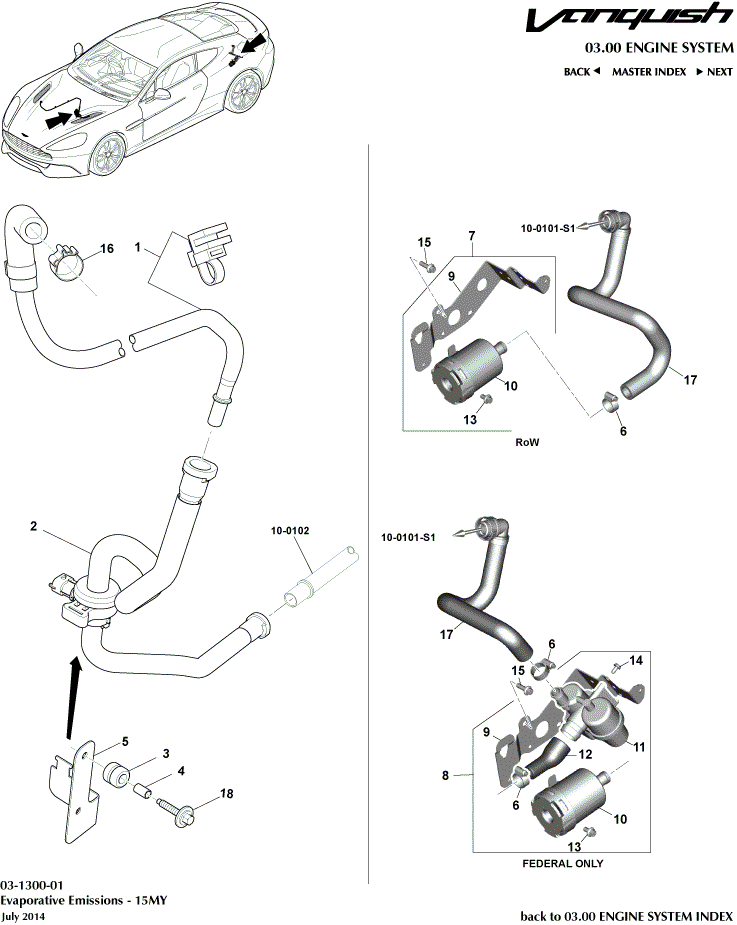 Vanquish
03.00 ENGINE SYSTEM
BACK ◄ MASTER INDEX ► NEXT

16
1
2
10-0102
5
3
4
18

10-0101-S1
15
7
9
10
13
17
6
RoW

10-0101-S1
17
6
14
15
9
12
11
8
6
10
13
FEDERAL ONLY

03-1300-01
Evaporative Emissions - 15MY
July 2014
back to 03.00 ENGINE SYSTEM INDEX