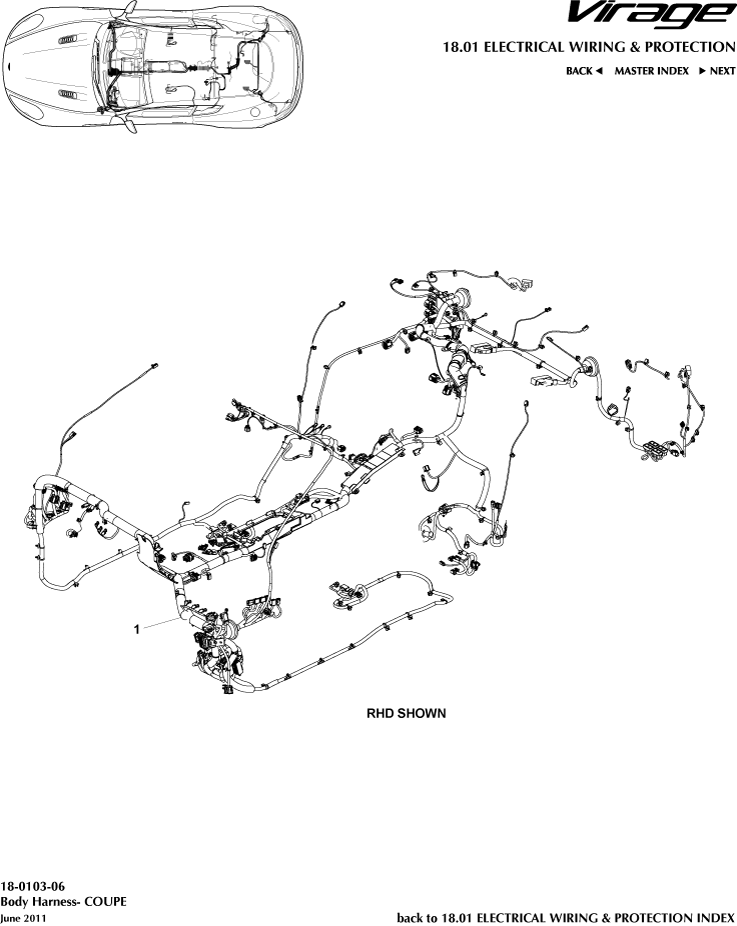 Virage

18.01 ELECTRICAL WIRING & PROTECTION

BACK ◄ MASTER INDEX ► NEXT

1

RHD SHOWN

18-0103-06
Body Harness- COUPE
June 2011

back to 18.01 ELECTRICAL WIRING & PROTECTION INDEX