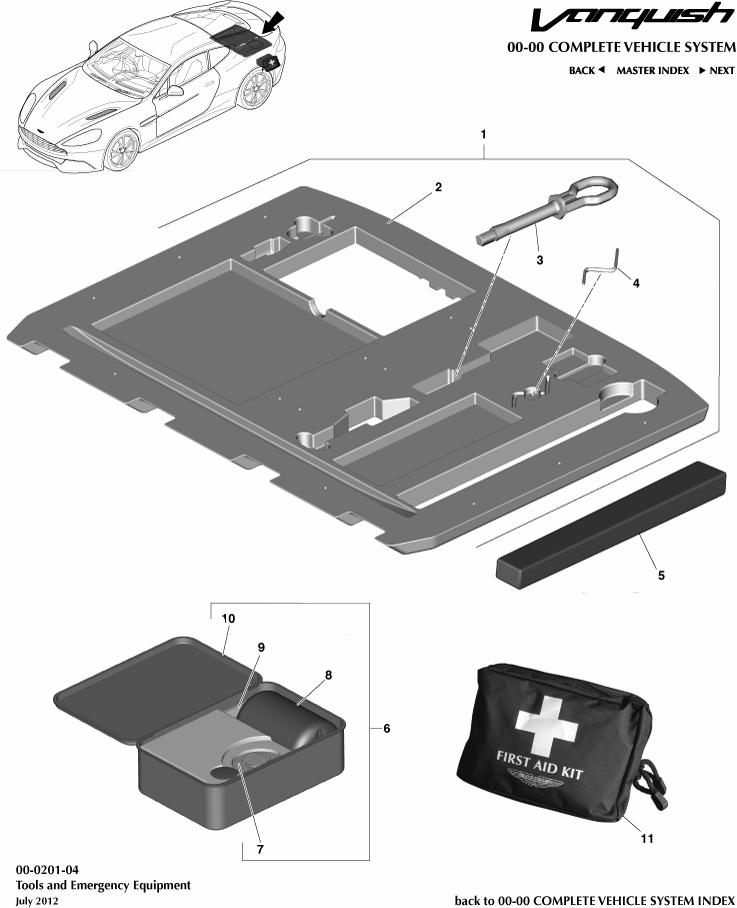 Vanquish
00-00 COMPLETE VEHICLE SYSTEM
BACK ◄ MASTER INDEX ► NEXT

1
2
3
4
5
10
9
8
6
7
FIRST AID KIT
11

00-0201-04
Tools and Emergency Equipment
July 2012

back to 00-00 COMPLETE VEHICLE SYSTEM INDEX