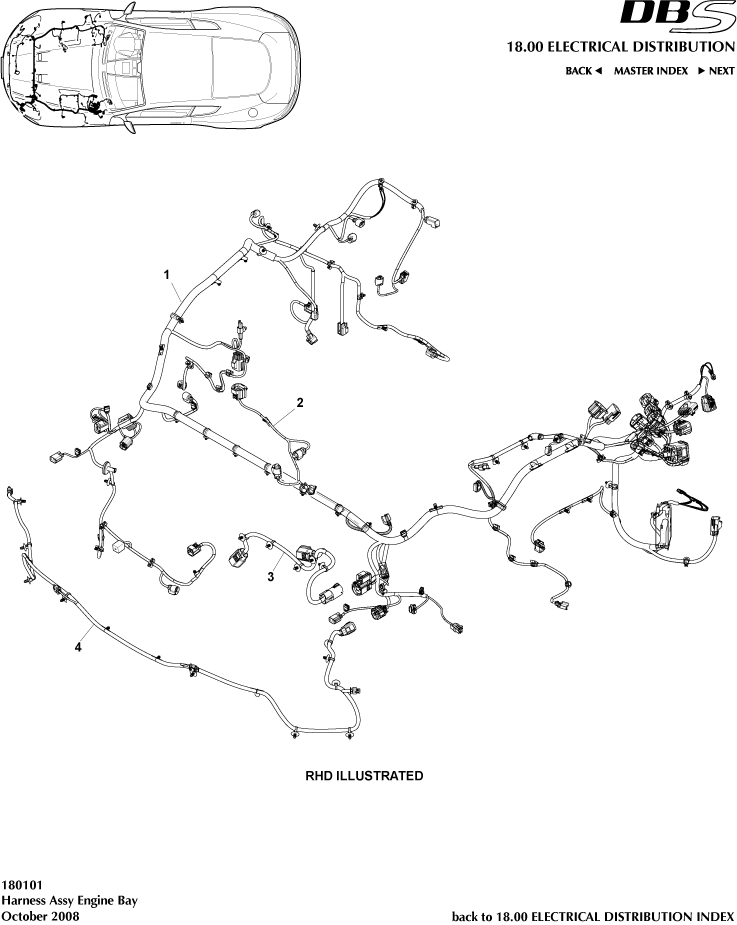 DBS

18.00 ELECTRICAL DISTRIBUTION

BACK ◄ MASTER INDEX ► NEXT

1

2

3

4

RHD ILLUSTRATED

180101
Harness Assy Engine Bay
October 2008

back to 18.00 ELECTRICAL DISTRIBUTION INDEX