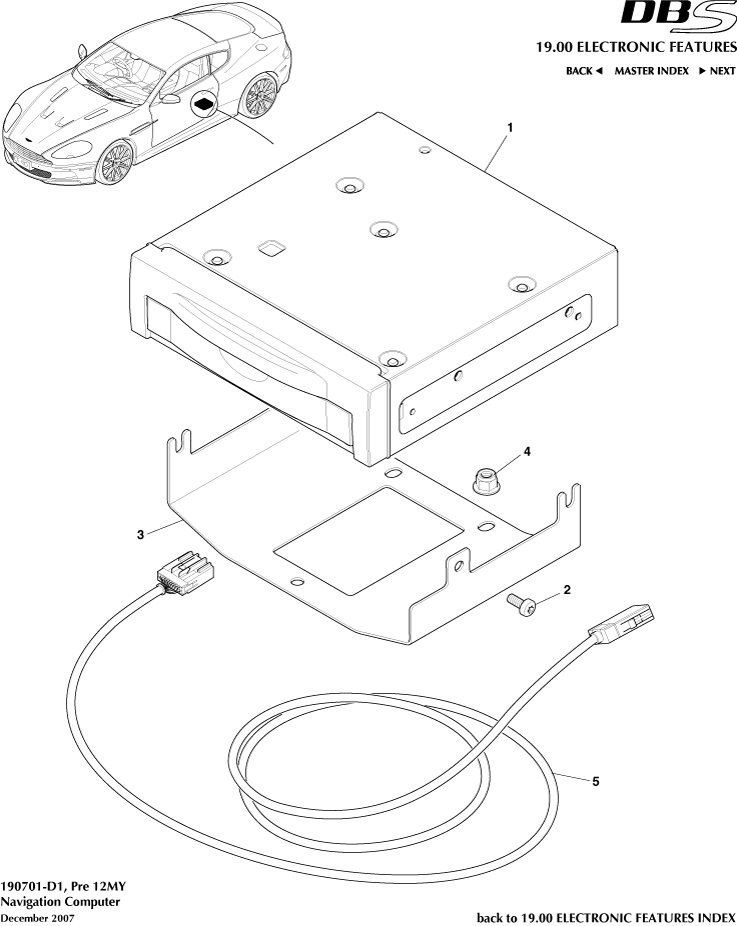 DBS

19.00 ELECTRONIC FEATURES

BACK ◄ MASTER INDEX ► NEXT

1

4

3

2

5

190701-D1, Pre 12MY
Navigation Computer
December 2007

back to 19.00 ELECTRONIC FEATURES INDEX