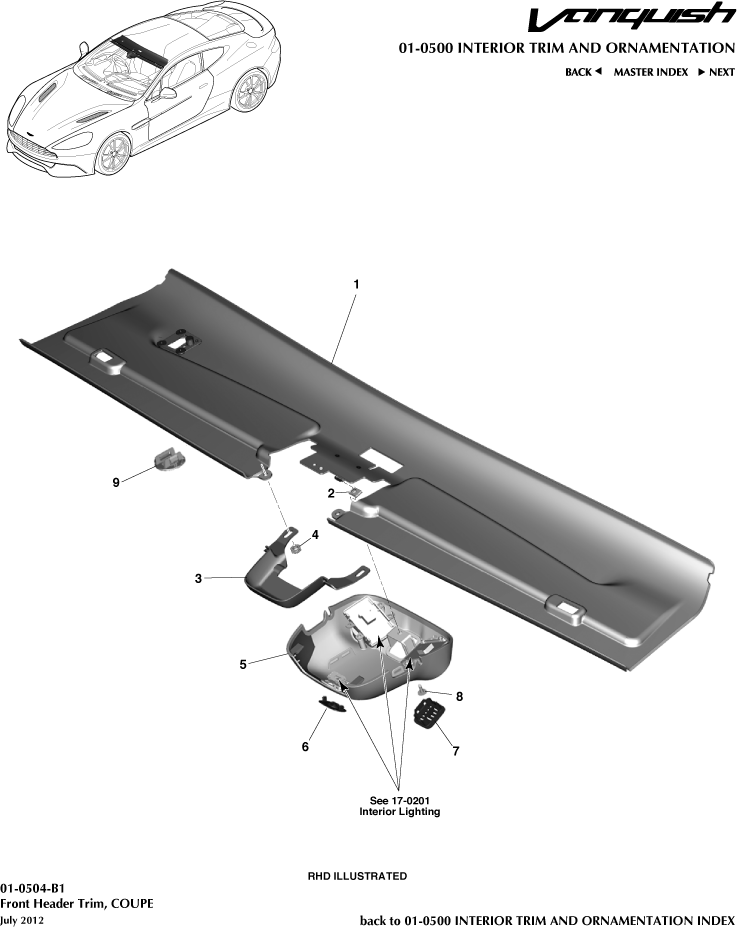 Vanquish

01-0500 INTERIOR TRIM AND ORNAMENTATION

BACK ◄ MASTER INDEX ► NEXT

1

9

2

4

3

5

8

6

7

See 17-0201
Interior Lighting

RHD ILLUSTRATED

01-0504-B1
Front Header Trim, COUPE
July 2012

back to 01-0500 INTERIOR TRIM AND ORNAMENTATION INDEX