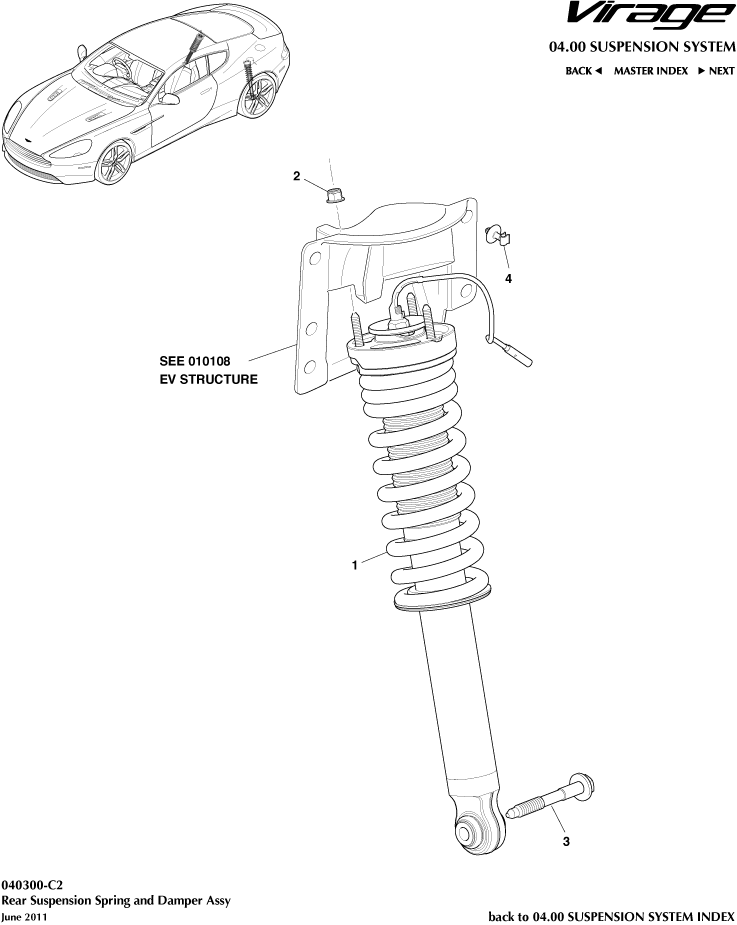 Virage
04.00 SUSPENSION SYSTEM
BACK ◄ MASTER INDEX ► NEXT

2

4

SEE 010108
EV STRUCTURE

1

3

040300-C2
Rear Suspension Spring and Damper Assy
June 2011

back to 04.00 SUSPENSION SYSTEM INDEX