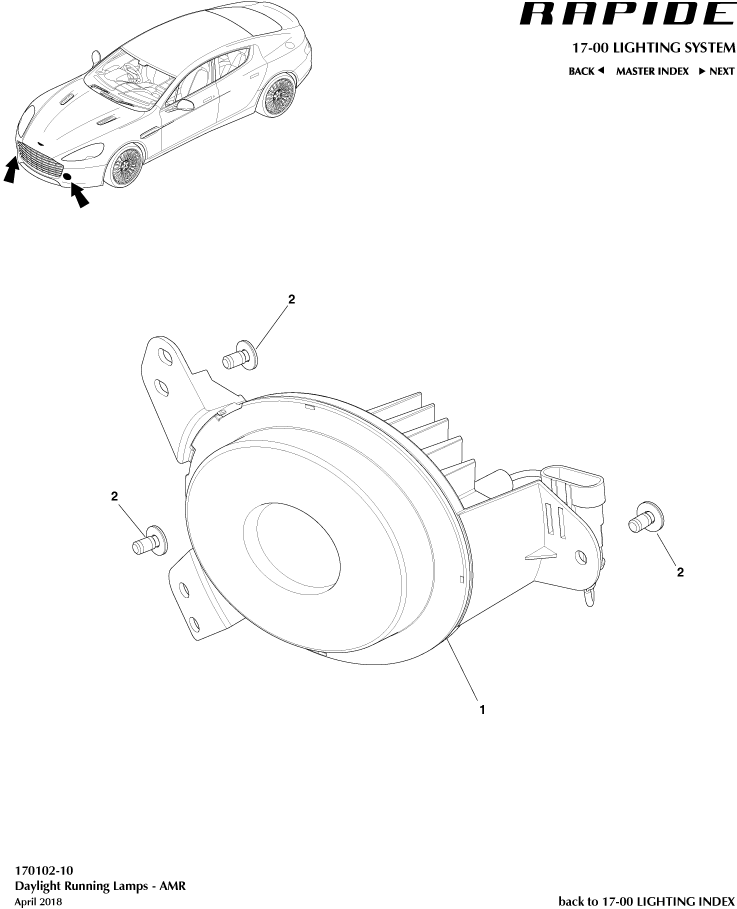 RAPIDE

17-00 LIGHTING SYSTEM

BACK ◄ MASTER INDEX ► NEXT

2

2

2

1

170102-10
Daylight Running Lamps - AMR
April 2018

back to 17-00 LIGHTING INDEX