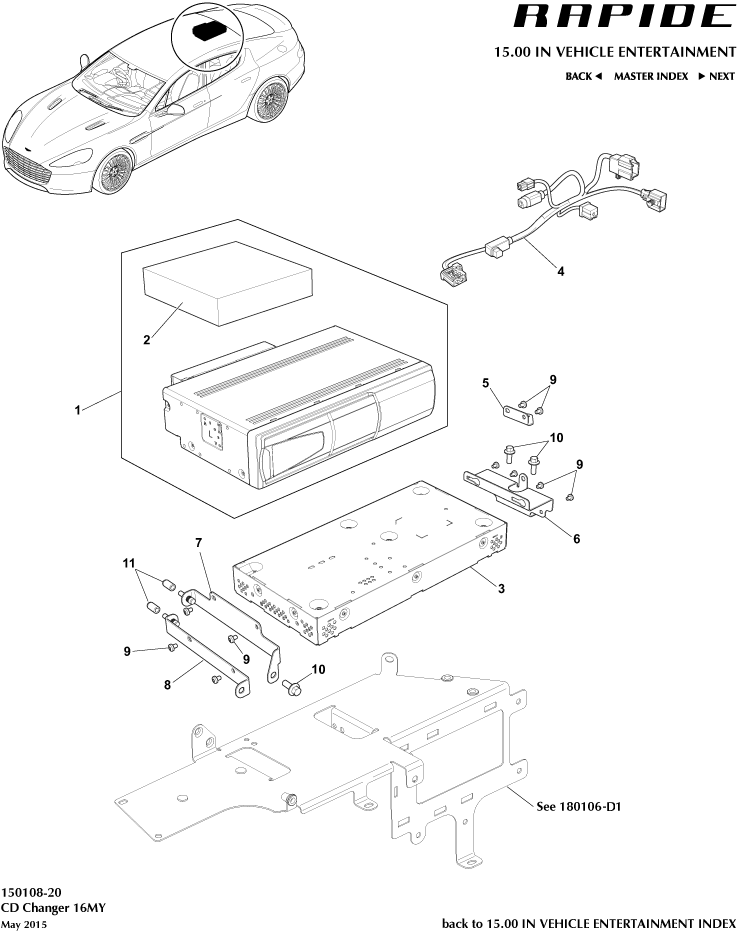 RAPIDE

15.00 IN VEHICLE ENTERTAINMENT

BACK ◄ MASTER INDEX ► NEXT

4

2

1

5

9

10

9

6

7

11

3

9

9

8

10

See 180106-D1

150108-20
CD Changer 16MY
May 2015

back to 15.00 IN VEHICLE ENTERTAINMENT INDEX