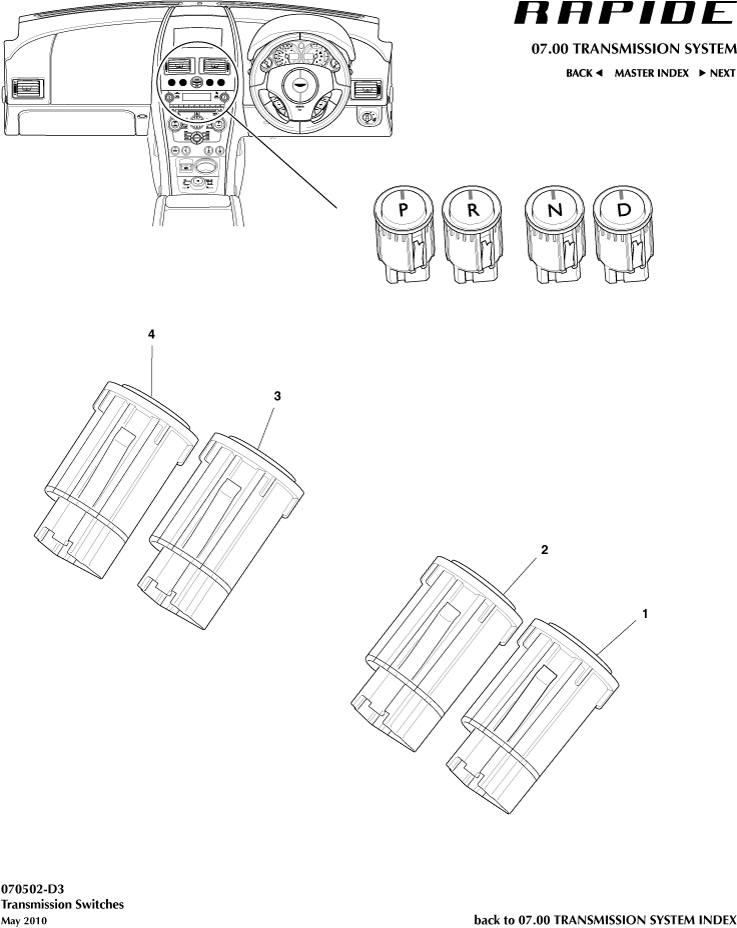 RAPIDE

07.00 TRANSMISSION SYSTEM

BACK ◄ MASTER INDEX ► NEXT

P R N D

4

3

2

1

070502-D3
Transmission Switches
May 2010

back to 07.00 TRANSMISSION SYSTEM INDEX