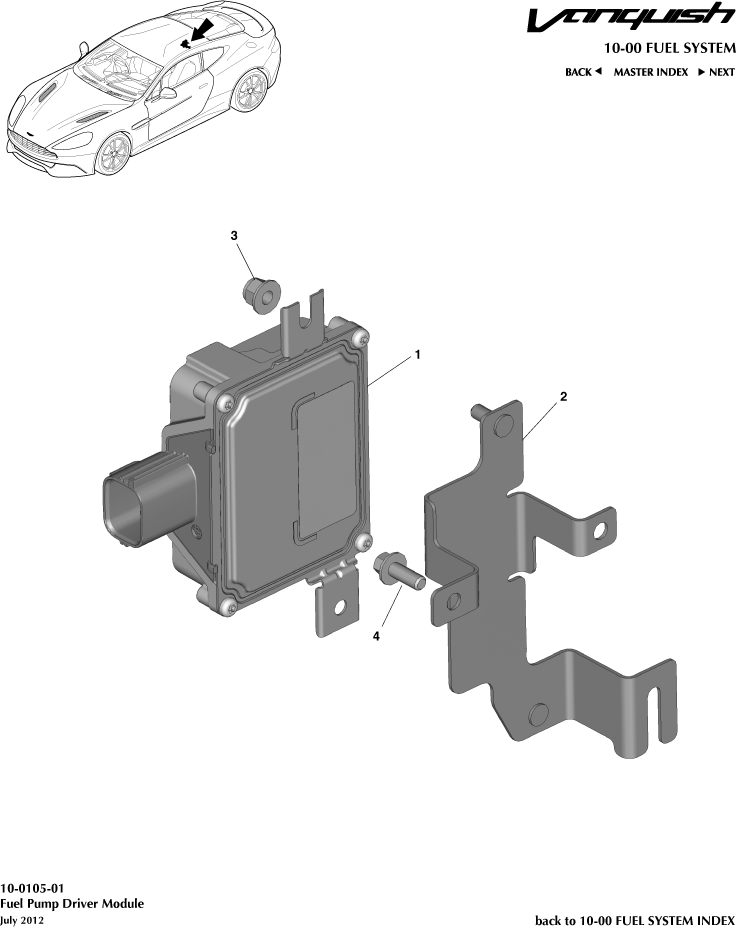 Vanquish

10-00 FUEL SYSTEM

BACK ◄ MASTER INDEX ► NEXT

3

1

2

4

10-0105-01
Fuel Pump Driver Module
July 2012

back to 10-00 FUEL SYSTEM INDEX