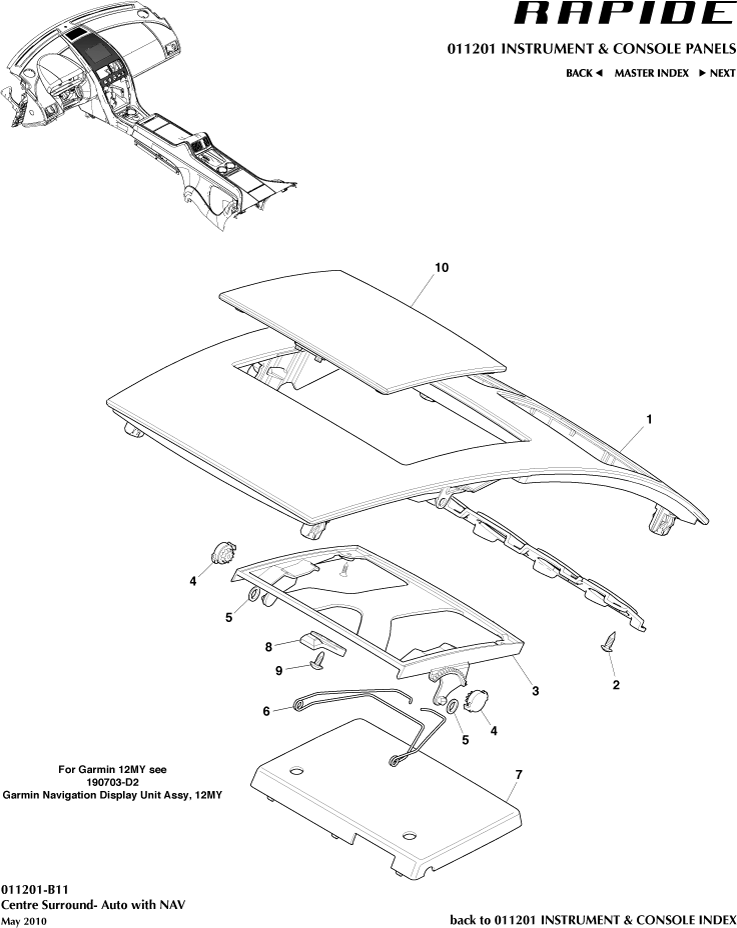 RAPIDE

011201 INSTRUMENT & CONSOLE PANELS

BACK ◄ MASTER INDEX ► NEXT

10

1

4

5

8

9

3

2

6

5

4

7

For Garmin 12MY see
190703-D2
Garmin Navigation Display Unit Assy, 12MY

011201-B11
Centre Surround- Auto with NAV
May 2010

back to 011201 INSTRUMENT & CONSOLE INDEX