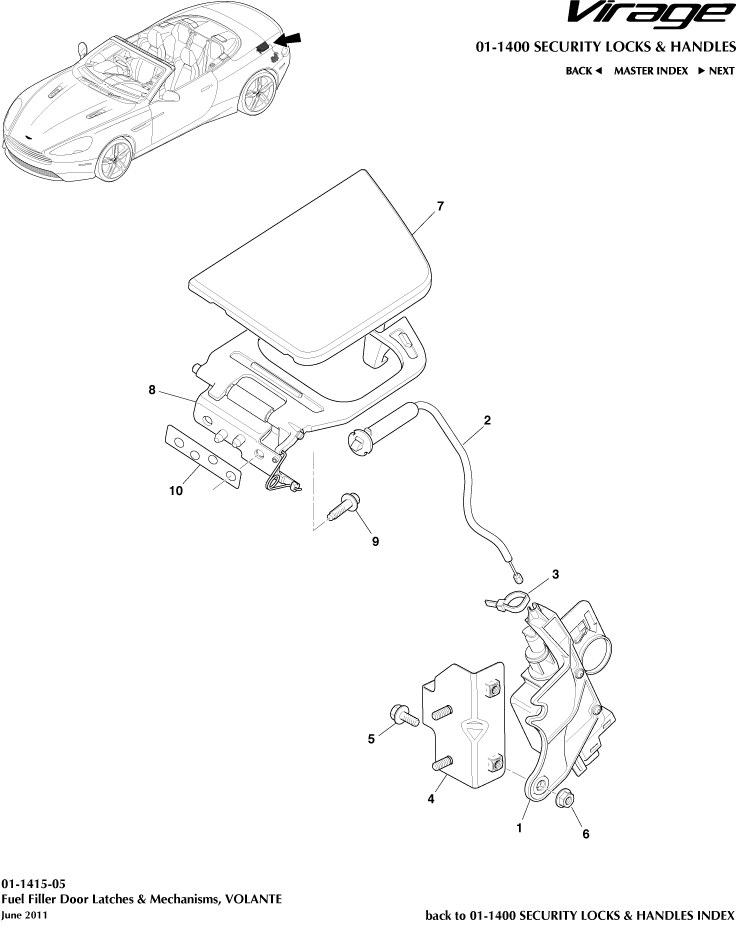 Virage

01-1400 SECURITY LOCKS & HANDLES

BACK ◄ MASTER INDEX ► NEXT

7

8

2

10

9

3

5

4

1

6

01-1415-05
Fuel Filler Door Latches & Mechanisms, VOLANTE
June 2011

back to 01-1400 SECURITY LOCKS & HANDLES INDEX