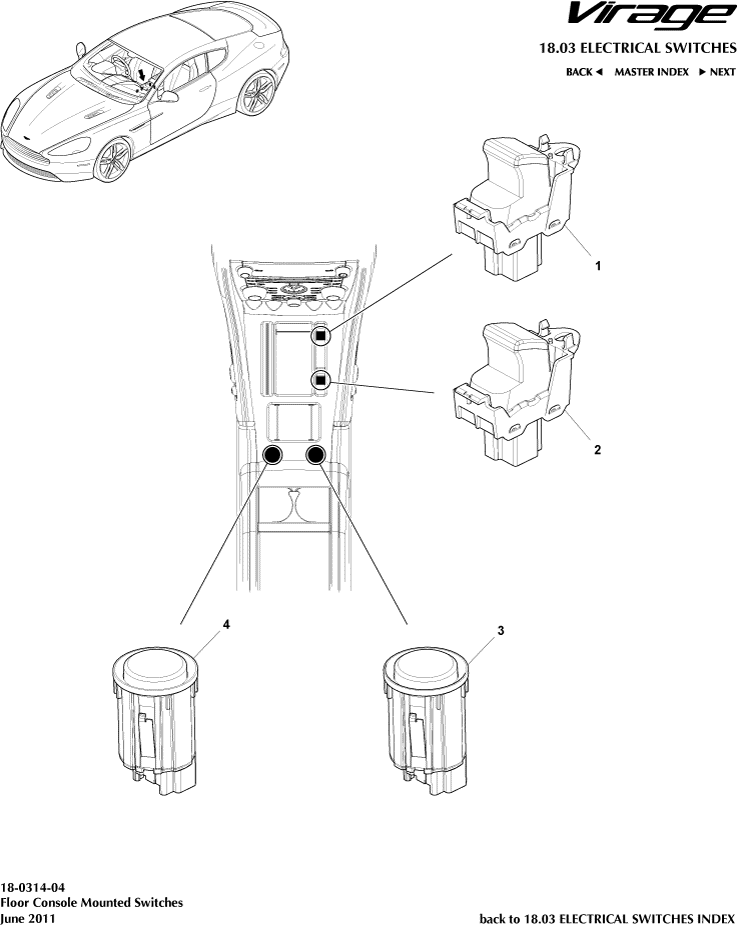 Virage

18.03 ELECTRICAL SWITCHES

BACK ◄ MASTER INDEX ► NEXT

1

2

4

3

18-0314-04
Floor Console Mounted Switches
June 2011

back to 18.03 ELECTRICAL SWITCHES INDEX