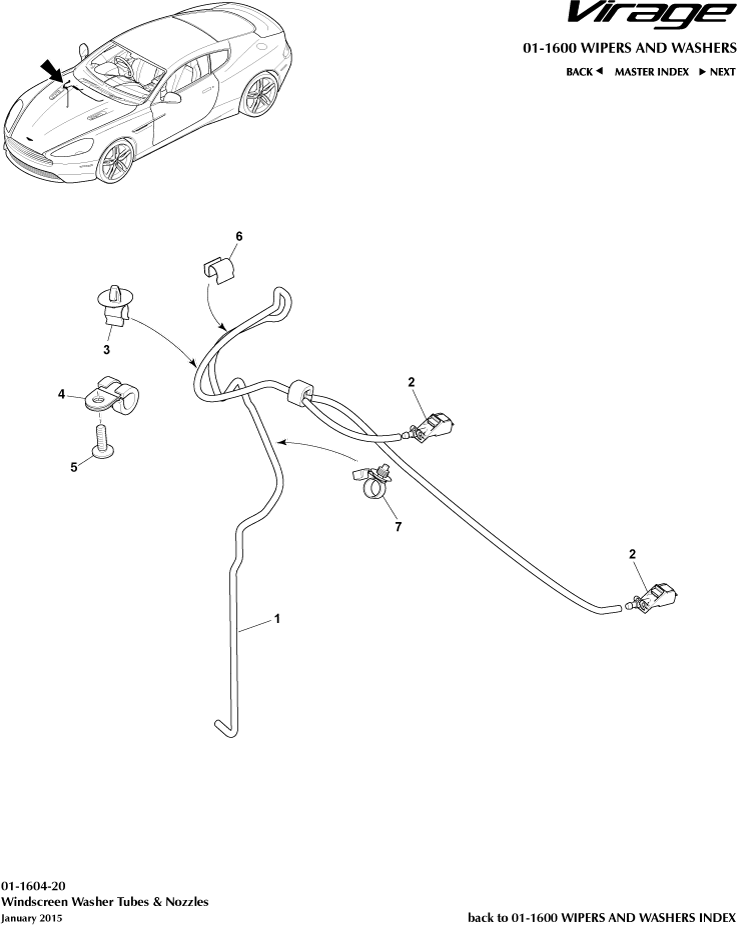 Virage

01-1600 WIPERS AND WASHERS

BACK ◄ MASTER INDEX ► NEXT

6

3

4

5

2

7

2

1

01-1604-20
Windscreen Washer Tubes & Nozzles
January 2015

back to 01-1600 WIPERS AND WASHERS INDEX