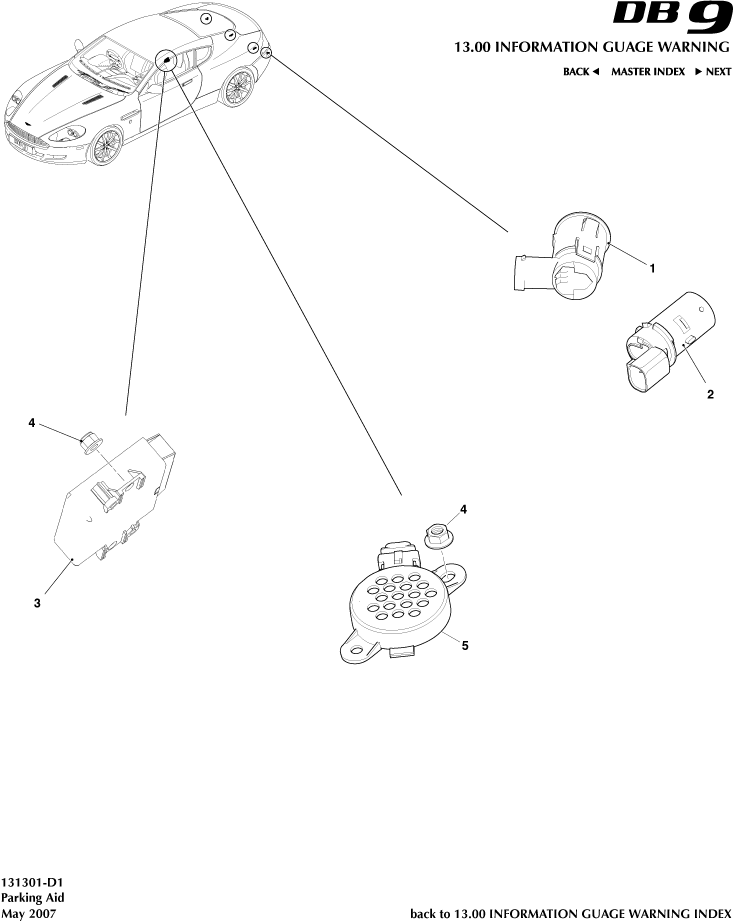 DB 9

13.00 INFORMATION GUAGE WARNING

BACK ◄ MASTER INDEX ► NEXT

1

2

4

3

4

5

131301-D1
Parking Aid
May 2007

back to 13.00 INFORMATION GUAGE WARNING INDEX