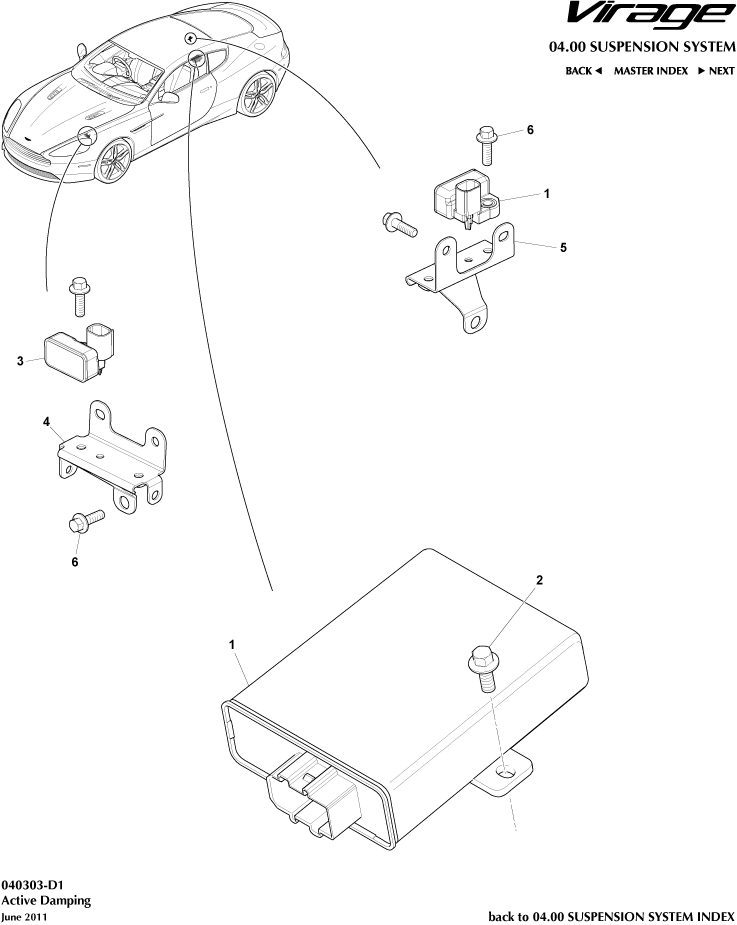 Virage
04.00 SUSPENSION SYSTEM
BACK ◄ MASTER INDEX ► NEXT

6
1
5
3
4
6
2
1

040303-D1
Active Damping
June 2011

back to 04.00 SUSPENSION SYSTEM INDEX