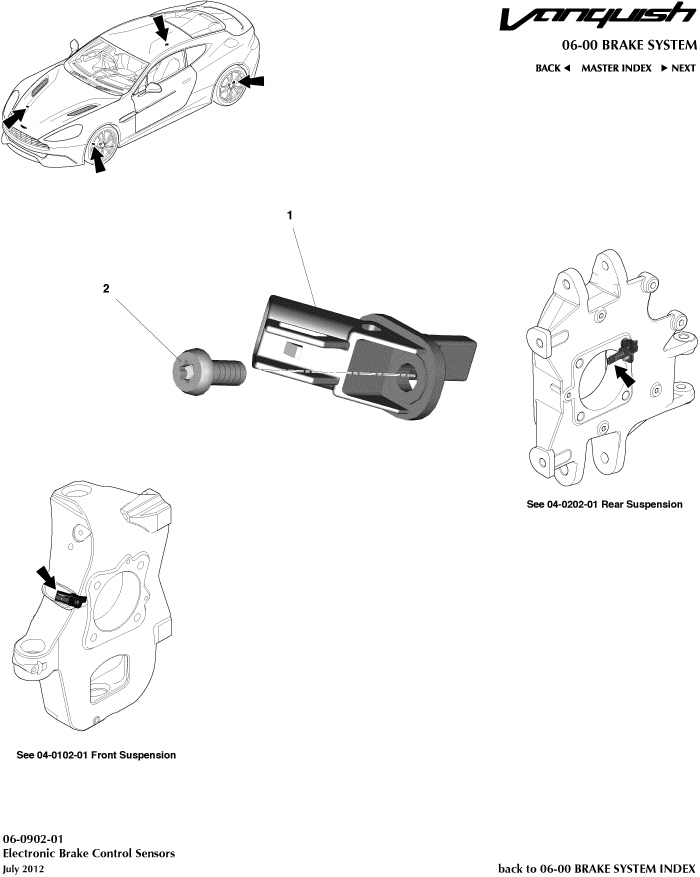 Vanquish

06-00 BRAKE SYSTEM

BACK ◄ MASTER INDEX ► NEXT

1

2

See 04-0202-01 Rear Suspension

See 04-0102-01 Front Suspension

06-0902-01
Electronic Brake Control Sensors
July 2012

back to 06-00 BRAKE SYSTEM INDEX