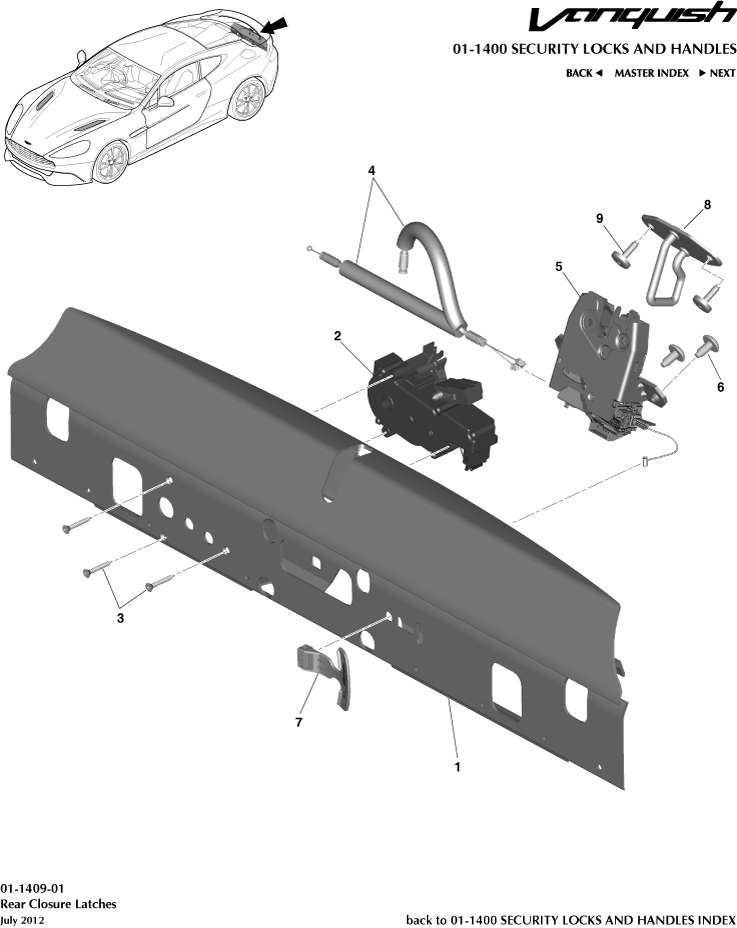 Vanquish

01-1400 SECURITY LOCKS AND HANDLES

BACK ◄ MASTER INDEX ► NEXT

4

9

8

5

2

6

3

7

1

01-1409-01
Rear Closure Latches
July 2012

back to 01-1400 SECURITY LOCKS AND HANDLES INDEX