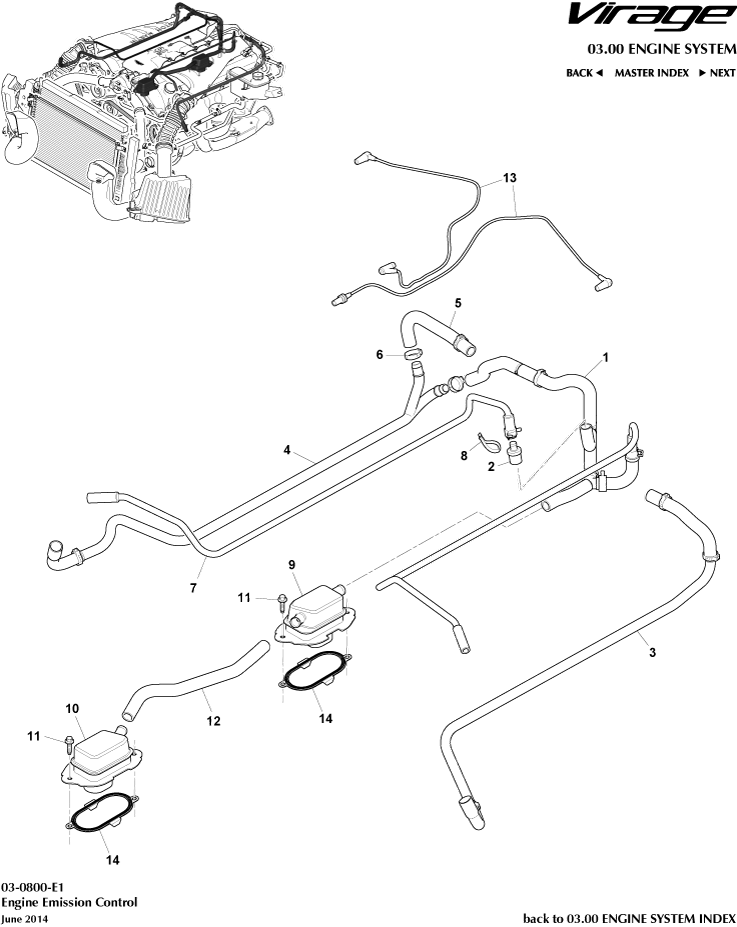 Virage

03.00 ENGINE SYSTEM

BACK ◄ MASTER INDEX ► NEXT

13

5

6

1

4

8

2

7

9

11

3

12

14

10

11

14

03-0800-E1
Engine Emission Control
June 2014

back to 03.00 ENGINE SYSTEM INDEX