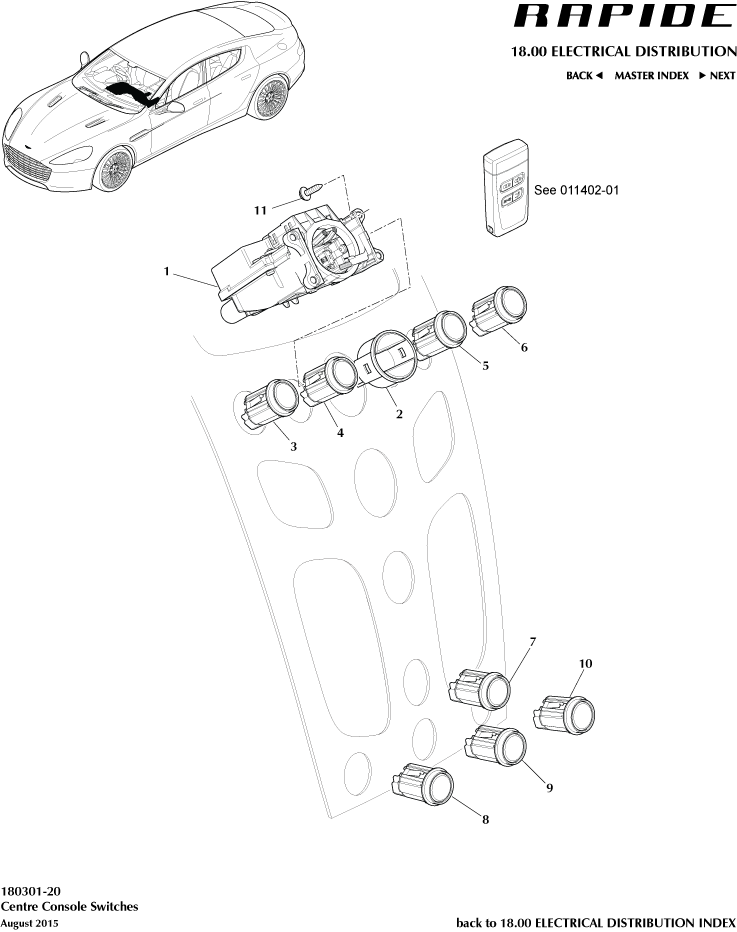 RAPIDE

18.00 ELECTRICAL DISTRIBUTION

BACK ◄ MASTER INDEX ► NEXT

See 011402-01

11

1

6

5

2

4

3

7

10

9

8

180301-20
Centre Console Switches
August 2015

back to 18.00 ELECTRICAL DISTRIBUTION INDEX