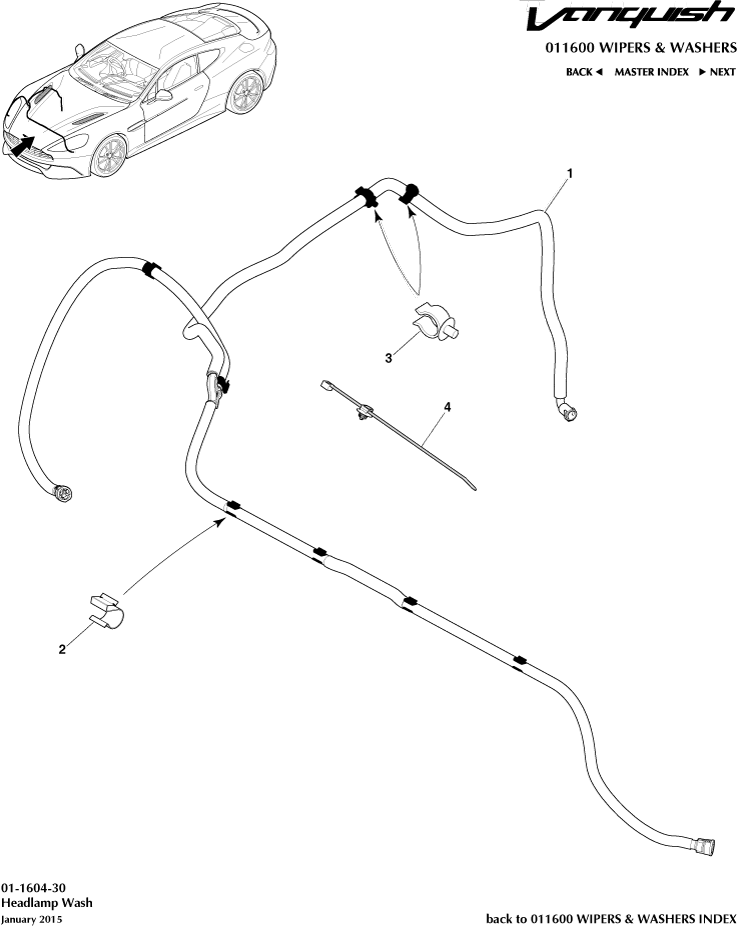 Vanquish

011600 WIPERS & WASHERS

BACK ◄ MASTER INDEX ► NEXT

1

3

4

2

01-1604-30
Headlamp Wash
January 2015

back to 011600 WIPERS & WASHERS INDEX