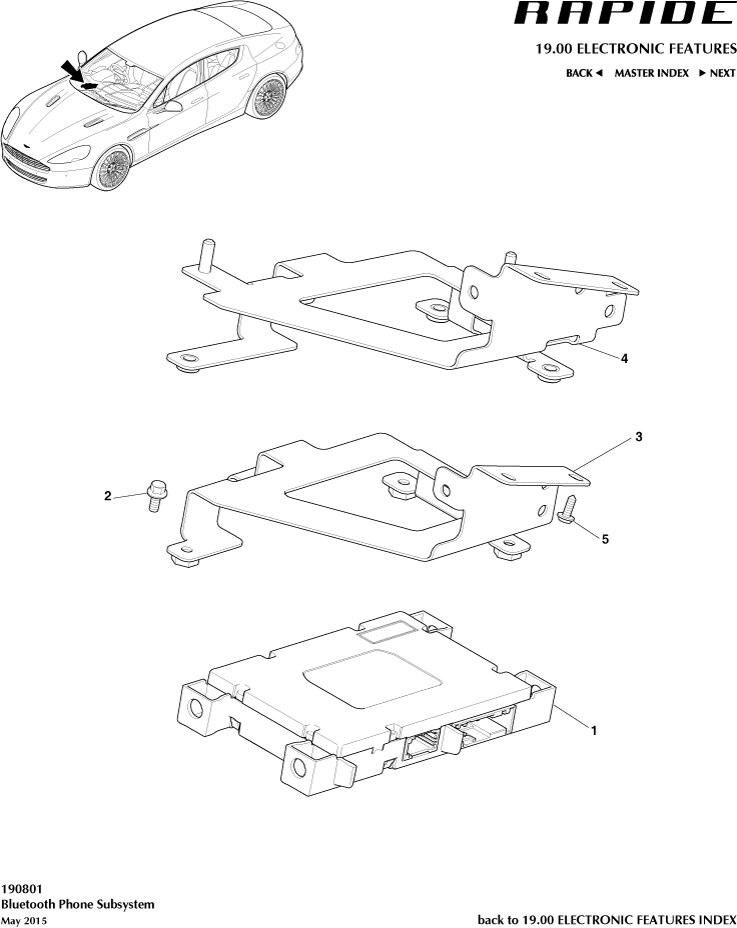 RAPIDE

19.00 ELECTRONIC FEATURES

BACK ◄ MASTER INDEX ► NEXT

4

3

2

5

1

190801
Bluetooth Phone Subsystem
May 2015

back to 19.00 ELECTRONIC FEATURES INDEX