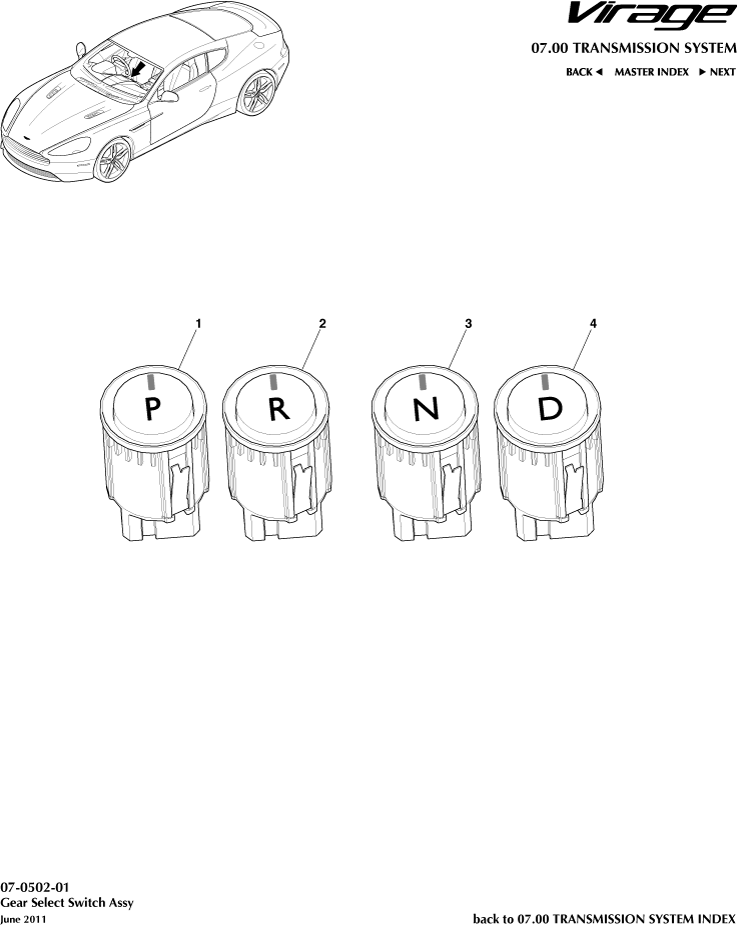 Virage

07.00 TRANSMISSION SYSTEM

BACK ◄ MASTER INDEX ► NEXT

1 2 3 4

P R N D

07-0502-01
Gear Select Switch Assy
June 2011

back to 07.00 TRANSMISSION SYSTEM INDEX