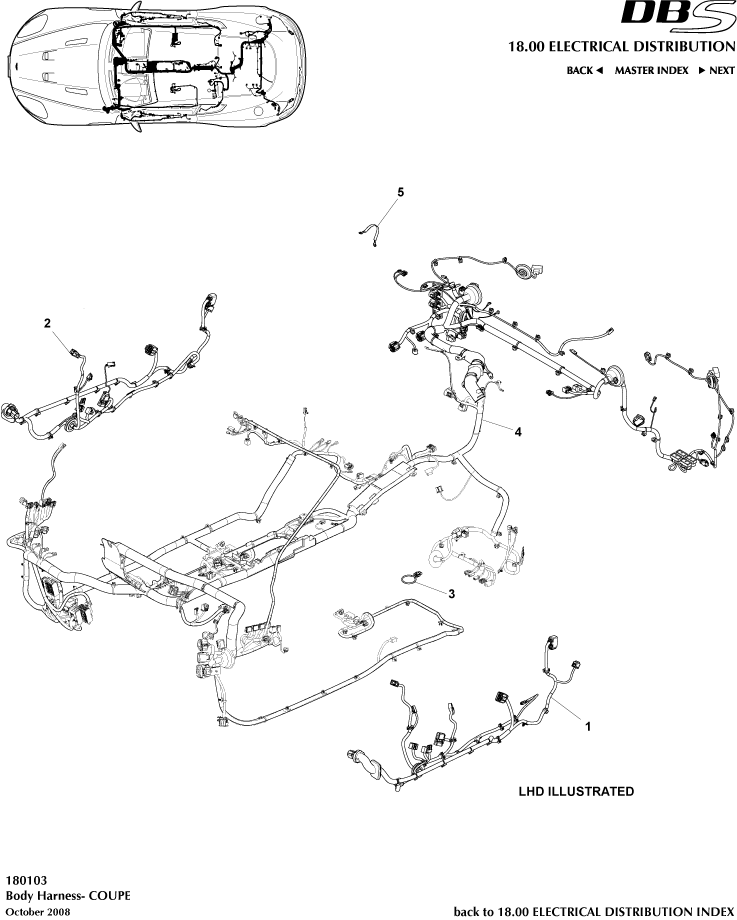 DBS
18.00 ELECTRICAL DISTRIBUTION
BACK ◄ MASTER INDEX ► NEXT

5
2
4
3
1

LHD ILLUSTRATED

180103
Body Harness- COUPE
October 2008

back to 18.00 ELECTRICAL DISTRIBUTION INDEX