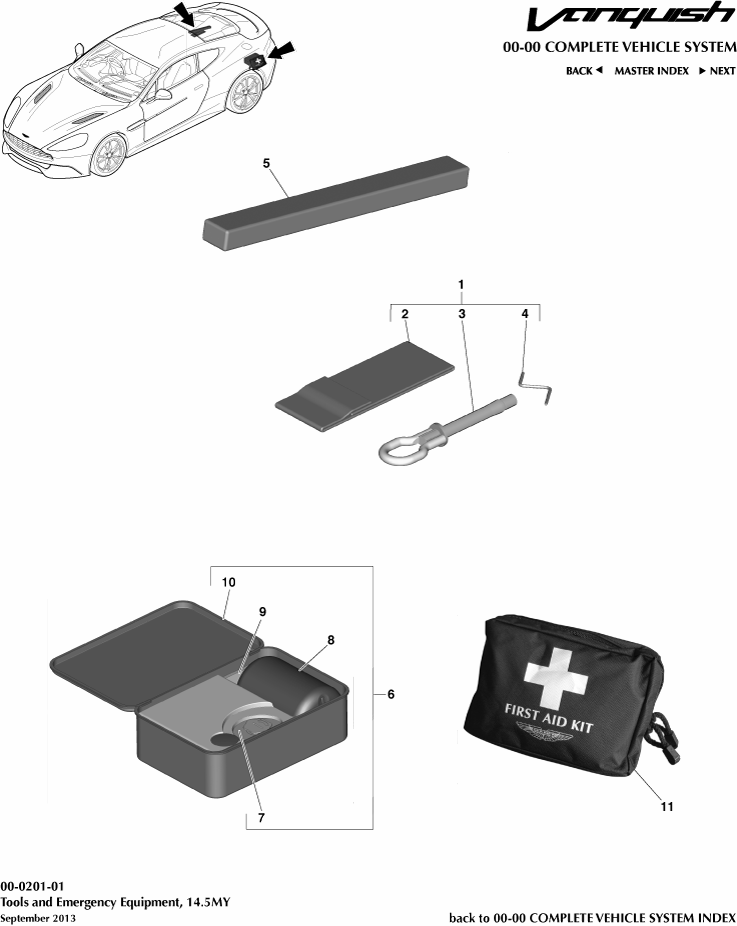 Vanquish

00-00 COMPLETE VEHICLE SYSTEM

BACK ◄ MASTER INDEX ► NEXT

5

1

2

3

4

10

9

8

6

7

FIRST AID KIT

11

00-0201-01
Tools and Emergency Equipment, 14.5MY
September 2013

back to 00-00 COMPLETE VEHICLE SYSTEM INDEX