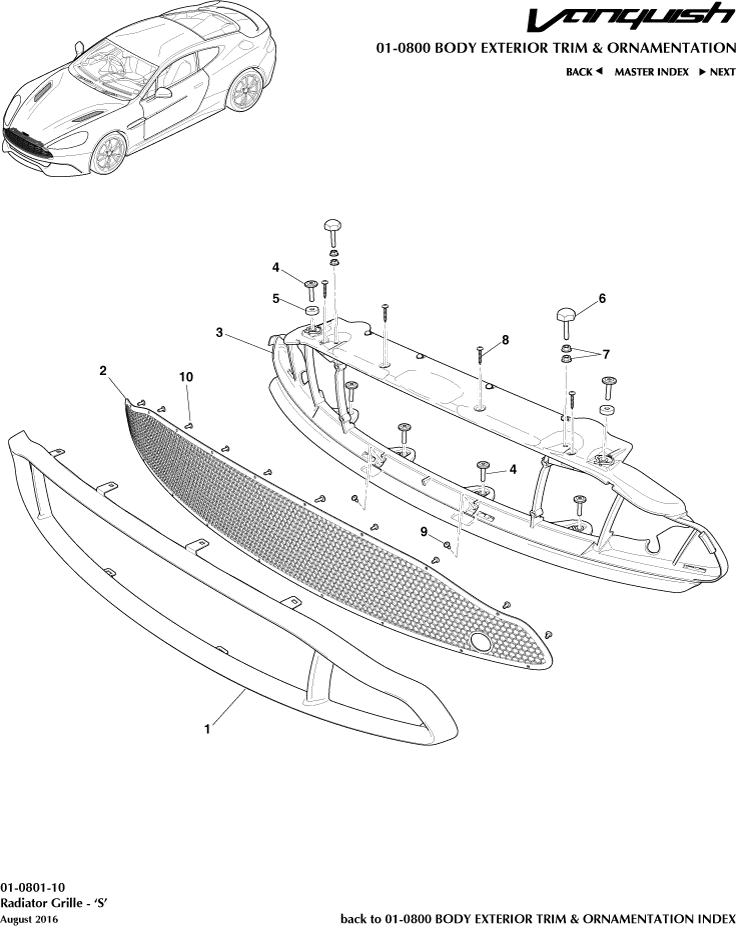 Vanquish

01-0800 BODY EXTERIOR TRIM & ORNAMENTATION

BACK ◄ MASTER INDEX ► NEXT

4
5
3
2
10
6
8
7
4
9
1

01-0801-10
Radiator Grille - 'S'
August 2016

back to 01-0800 BODY EXTERIOR TRIM & ORNAMENTATION INDEX