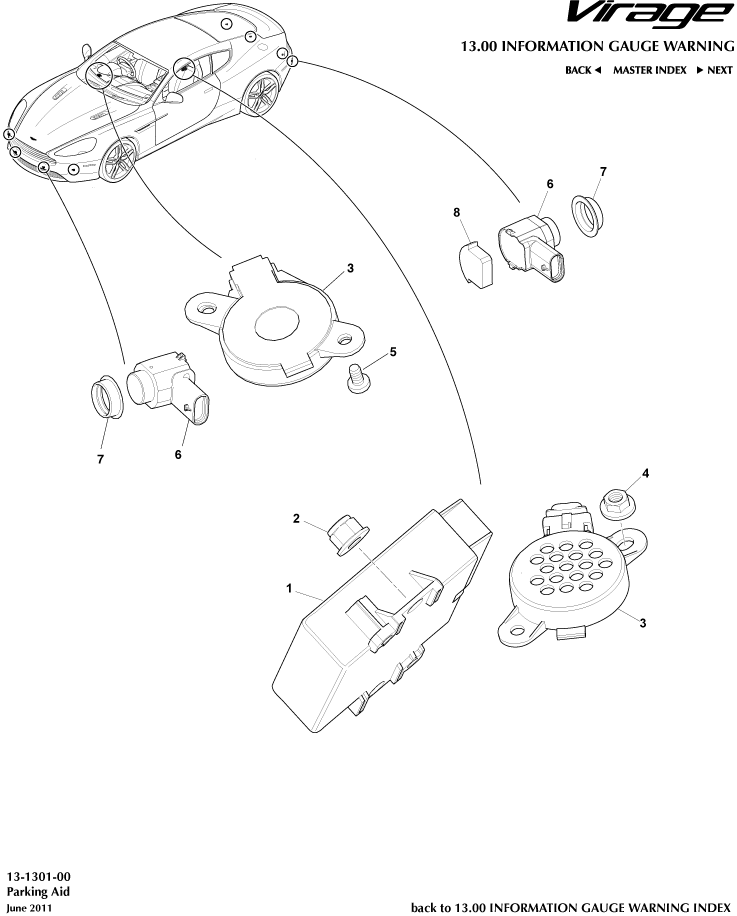 Virage

13.00 INFORMATION GAUGE WARNING

BACK ◄ MASTER INDEX ► NEXT

7
6
8
3
5
7
6
4
2
1
3

13-1301-00
Parking Aid
June 2011

back to 13.00 INFORMATION GAUGE WARNING INDEX