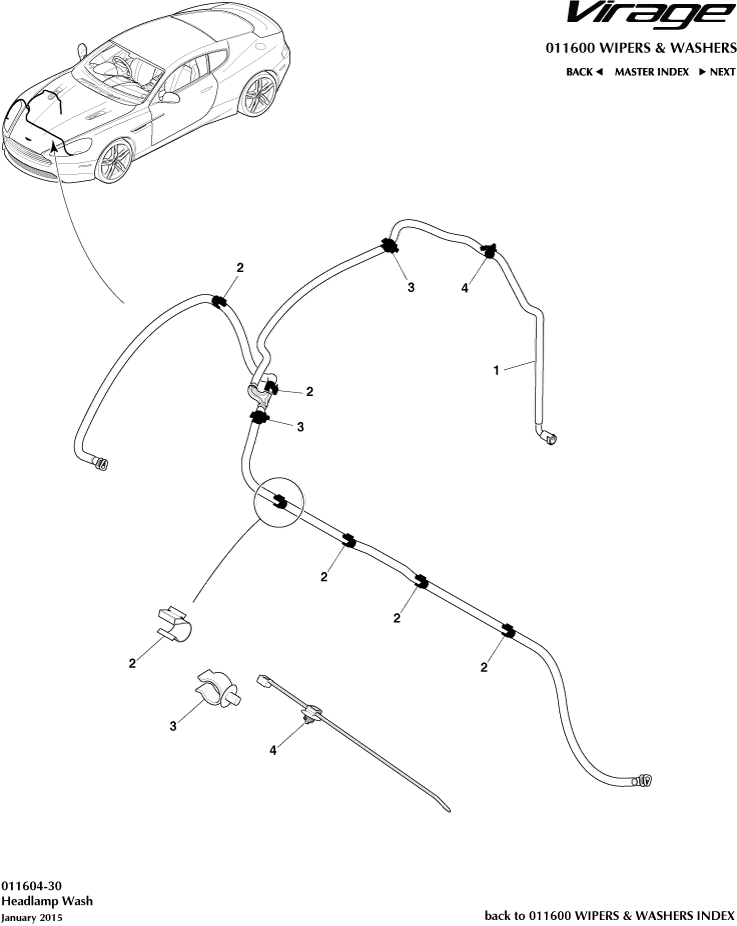 Virage

011600 WIPERS & WASHERS

BACK ◄ MASTER INDEX ► NEXT

2

3

4

1

2

3

2

2

2

2

3

4

011604-30
Headlamp Wash
January 2015

back to 011600 WIPERS & WASHERS INDEX