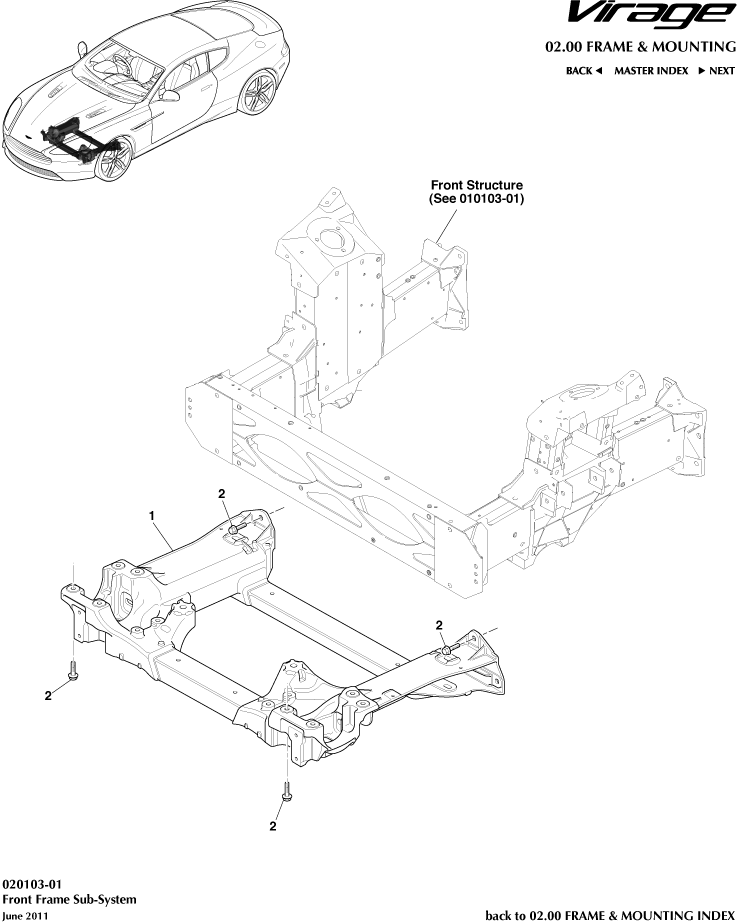 Virage
02.00 FRAME & MOUNTING
BACK ◄ MASTER INDEX ► NEXT

Front Structure
(See 010103-01)

1
2
2
2
2

020103-01
Front Frame Sub-System
June 2011

back to 02.00 FRAME & MOUNTING INDEX