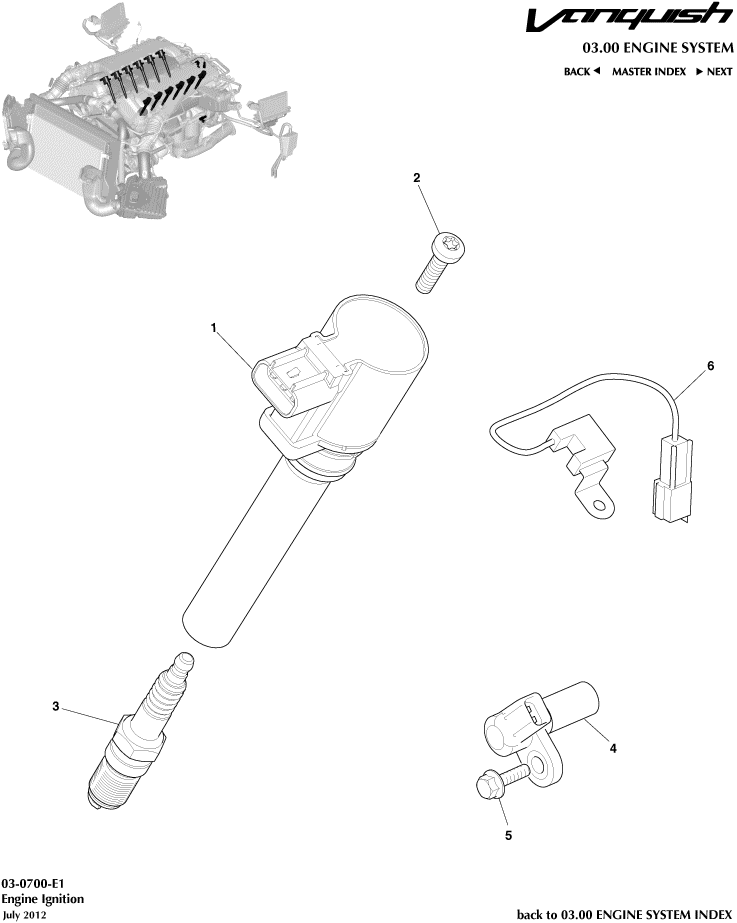 Vanquish

03.00 ENGINE SYSTEM

BACK ◄ MASTER INDEX ► NEXT

2

1

6

3

4

5

03-0700-E1
Engine Ignition
July 2012

back to 03.00 ENGINE SYSTEM INDEX