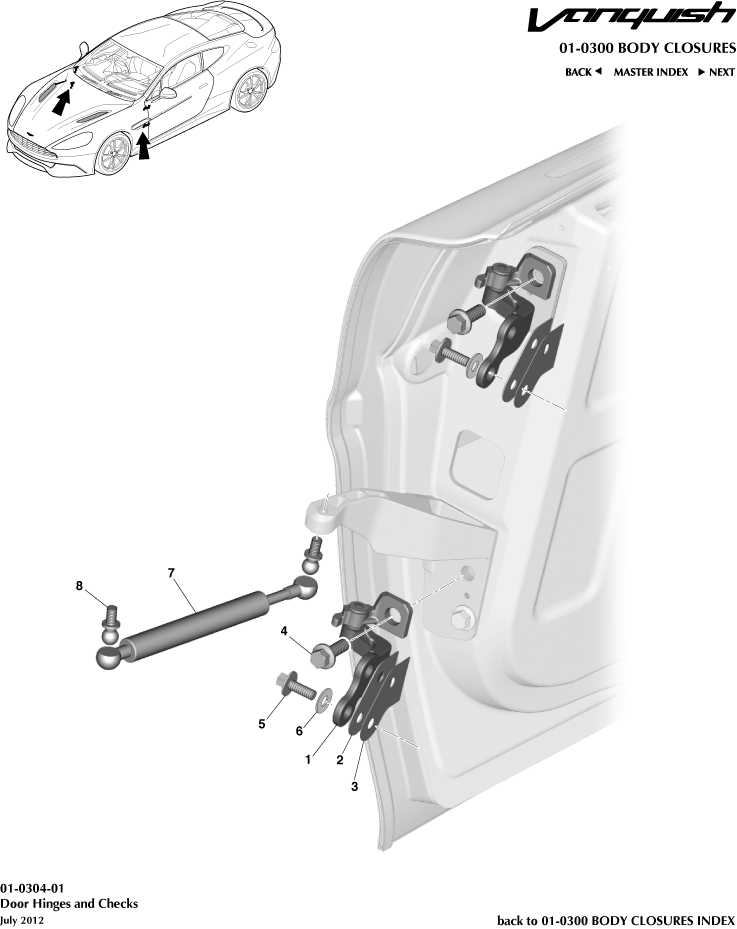 Vanquish

01-0300 BODY CLOSURES

BACK ◄ MASTER INDEX ► NEXT

8

7

4

5

6

1

2

3

01-0304-01
Door Hinges and Checks
July 2012

back to 01-0300 BODY CLOSURES INDEX