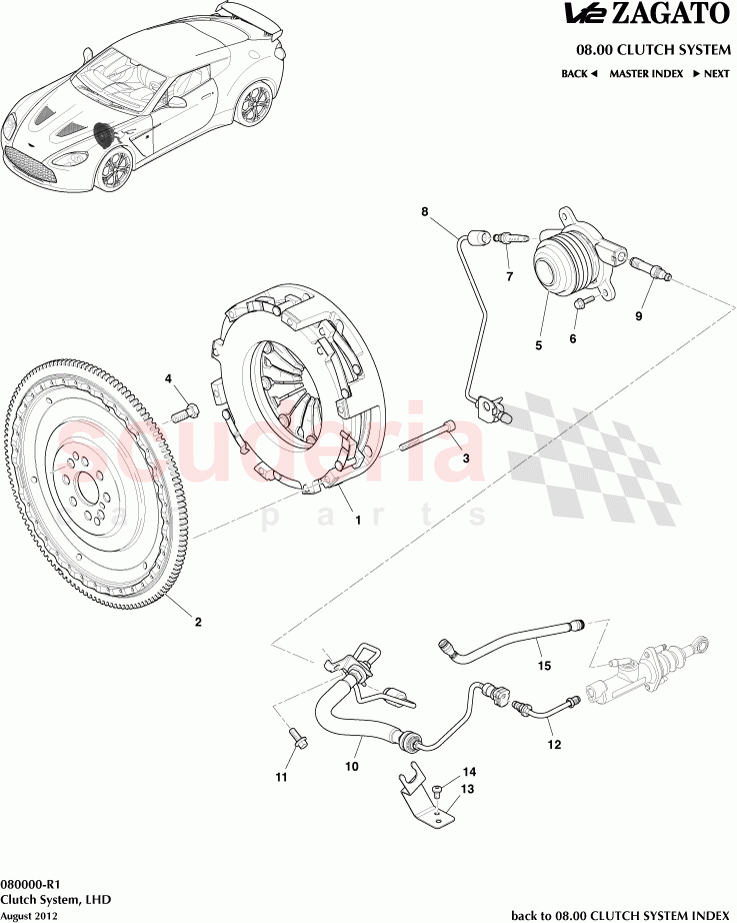 V12 ZAGATO

08.00 CLUTCH SYSTEM

BACK ◄ MASTER INDEX ► NEXT

8

7

9

5

6

4

3

1

2

scuderia
parts

15

12

11

10

14

13

080000-R1
Clutch System, LHD
August 2012

back to 08.00 CLUTCH SYSTEM INDEX