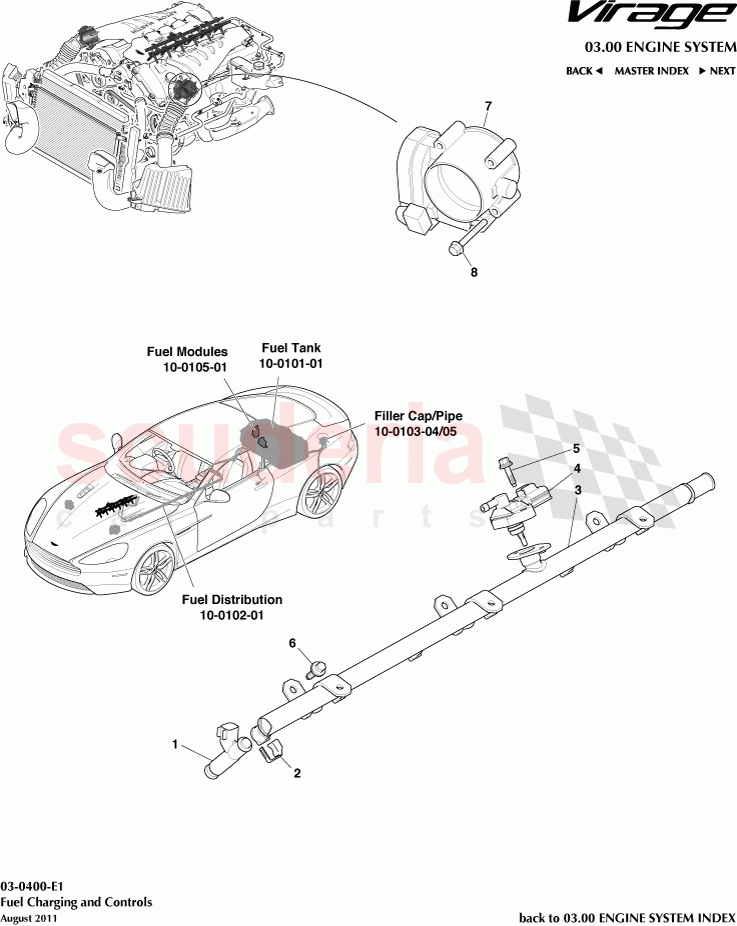 Virage

03.00 ENGINE SYSTEM

BACK ◄ MASTER INDEX ► NEXT

7

8

Fuel Modules
10-0105-01

Fuel Tank
10-0101-01

Filler Cap/Pipe
10-0103-04/05

scuderia
car parts

5

4

3

Fuel Distribution
10-0102-01

6

1

2

03-0400-E1
Fuel Charging and Controls
August 2011

back to 03.00 ENGINE SYSTEM INDEX