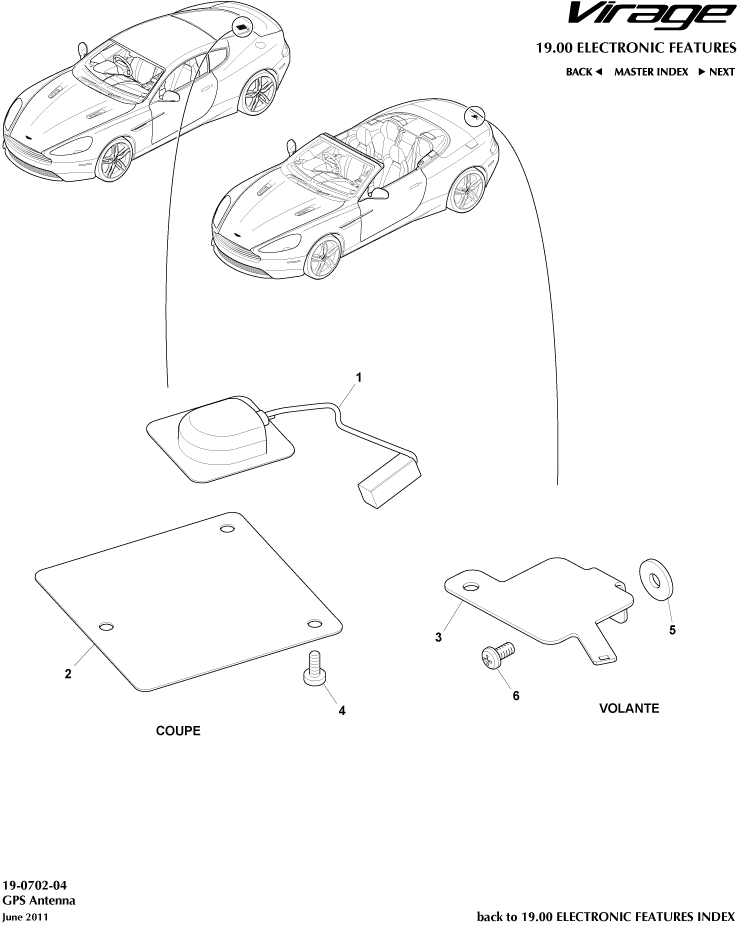 Virage
19.00 ELECTRONIC FEATURES
BACK ◄ MASTER INDEX ► NEXT

1
2
3
4
5
6
COUPE
VOLANTE

19-0702-04
GPS Antenna
June 2011

back to 19.00 ELECTRONIC FEATURES INDEX