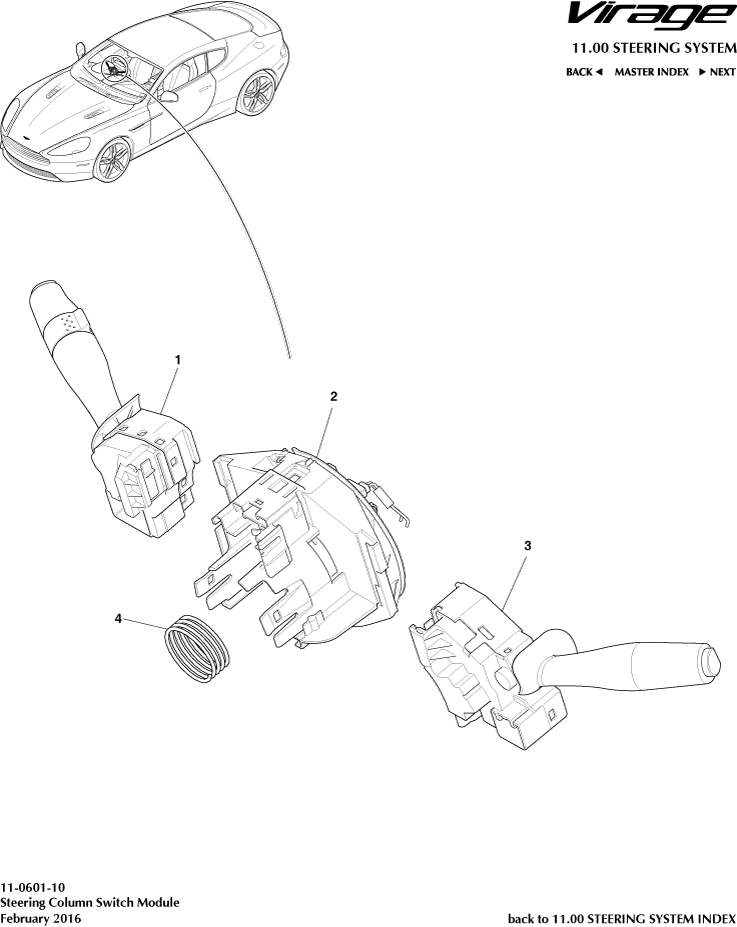 Virage
11.00 STEERING SYSTEM
BACK ◄ MASTER INDEX ► NEXT

1
2
3
4

11-0601-10
Steering Column Switch Module
February 2016

back to 11.00 STEERING SYSTEM INDEX