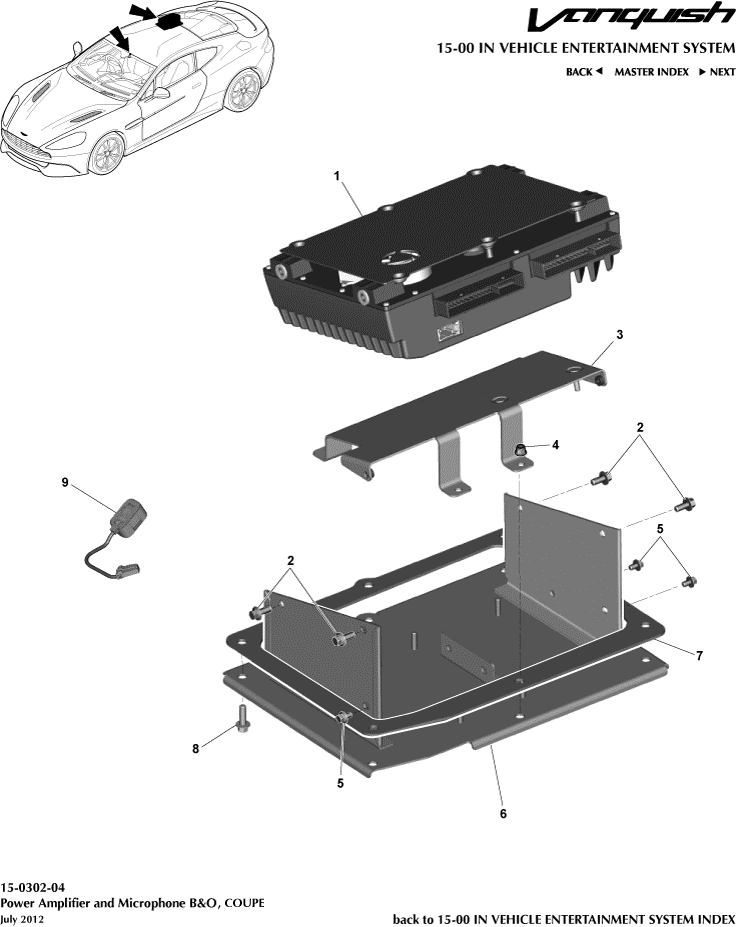 Vanquish

15-00 IN VEHICLE ENTERTAINMENT SYSTEM

BACK ◄ MASTER INDEX ► NEXT

1

3

4

2

9

5

2

7

8

5

6

15-0302-04
Power Amplifier and Microphone B&O, COUPE
July 2012

back to 15-00 IN VEHICLE ENTERTAINMENT SYSTEM INDEX