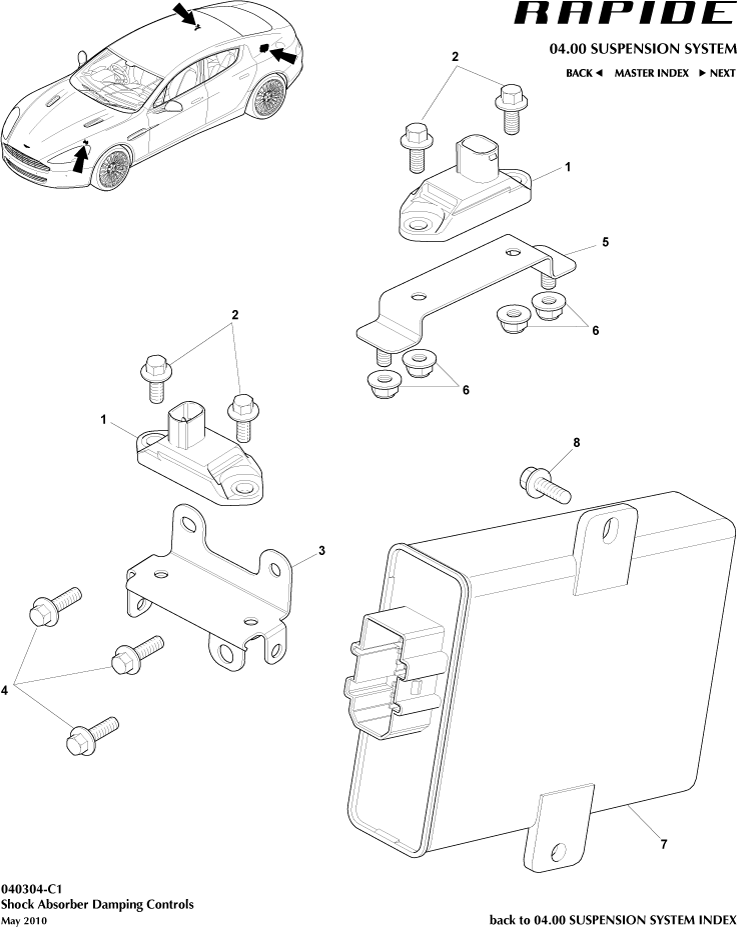 RAPIDE

04.00 SUSPENSION SYSTEM

BACK ◄ MASTER INDEX ► NEXT

2

1

5

6

6

2

1

8

3

4

7

040304-C1
Shock Absorber Damping Controls
May 2010

back to 04.00 SUSPENSION SYSTEM INDEX