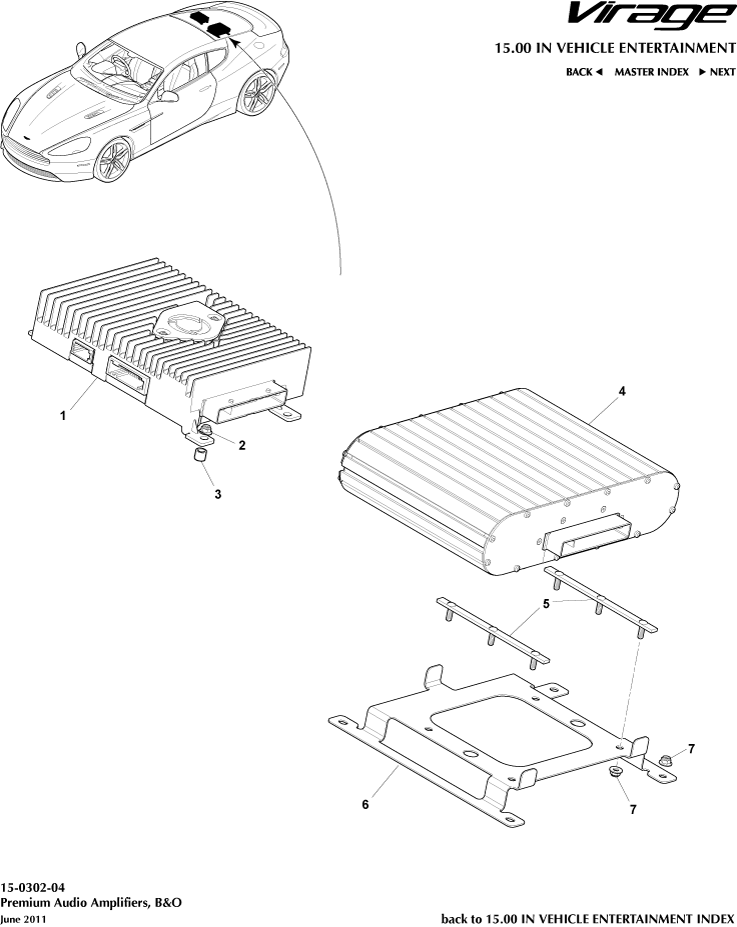 Virage

15.00 IN VEHICLE ENTERTAINMENT

BACK ◄ MASTER INDEX ► NEXT

1
2
3
4
5
6
7
7

15-0302-04
Premium Audio Amplifiers, B&O
June 2011

back to 15.00 IN VEHICLE ENTERTAINMENT INDEX